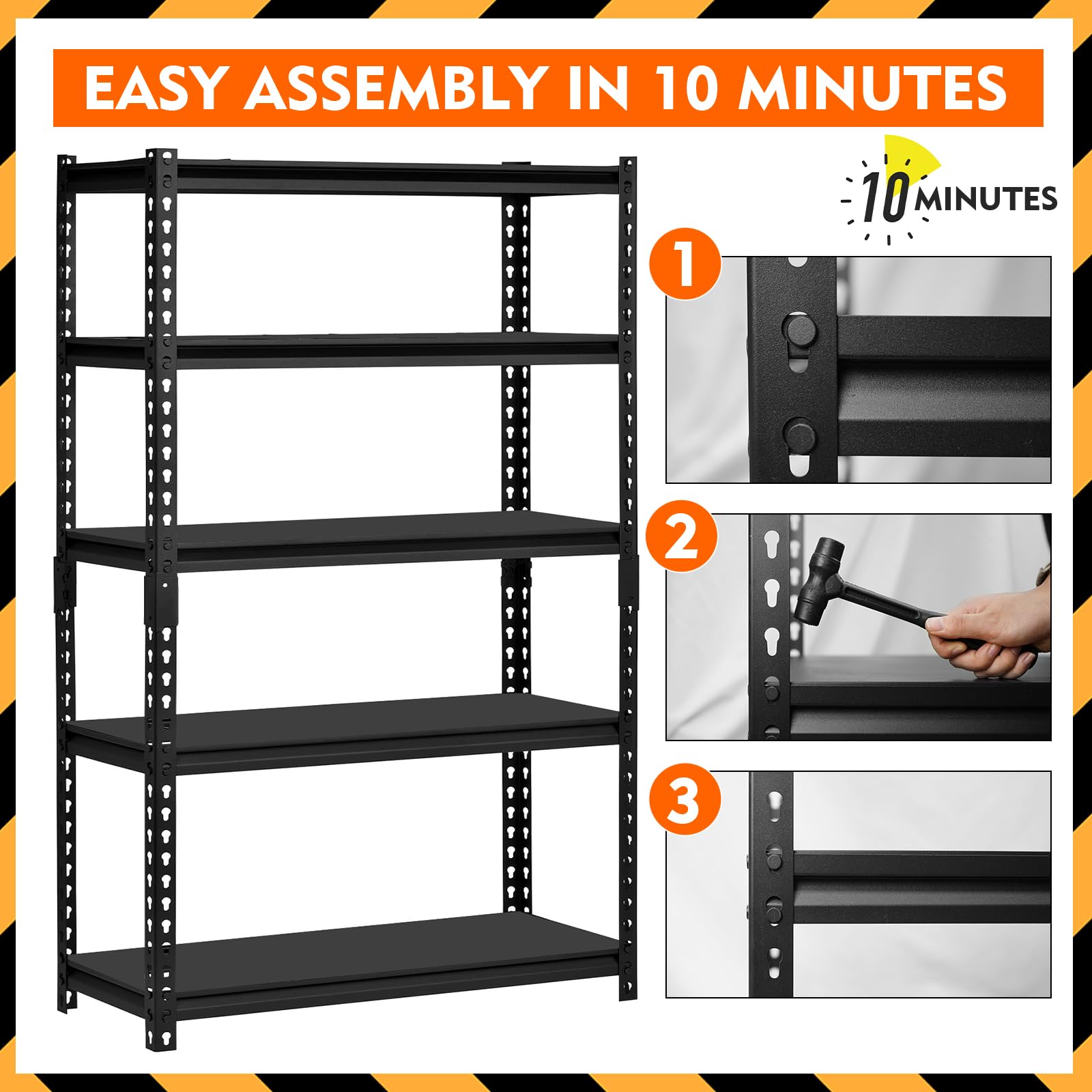 EASY ASSEMBLY IN 10 MINUTES

10 MINUTES

1

2

3