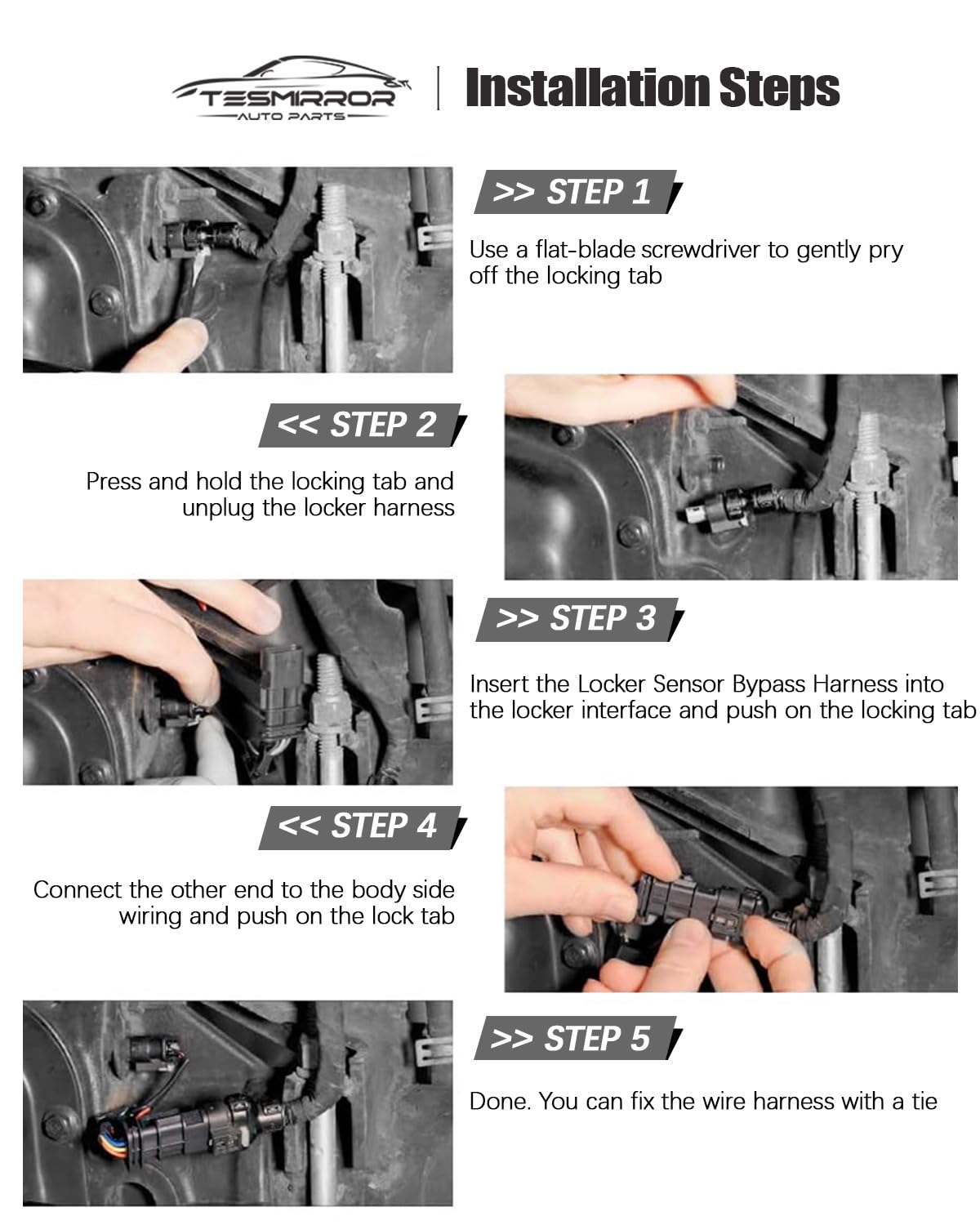 TESMIRROR
AUTO PARTS

Installation Steps

>> STEP 1

Use a flat-blade screwdriver to gently pry off the locking tab

<< STEP 2

Press and hold the locking tab and unplug the locker harness

>> STEP 3

Insert the Locker Sensor Bypass Harness into the locker interface and push on the locking tab

<< STEP 4

Connect the other end to the body side wiring and push on the lock tab

>> STEP 5

Done. You can fix the wire harness with a tie