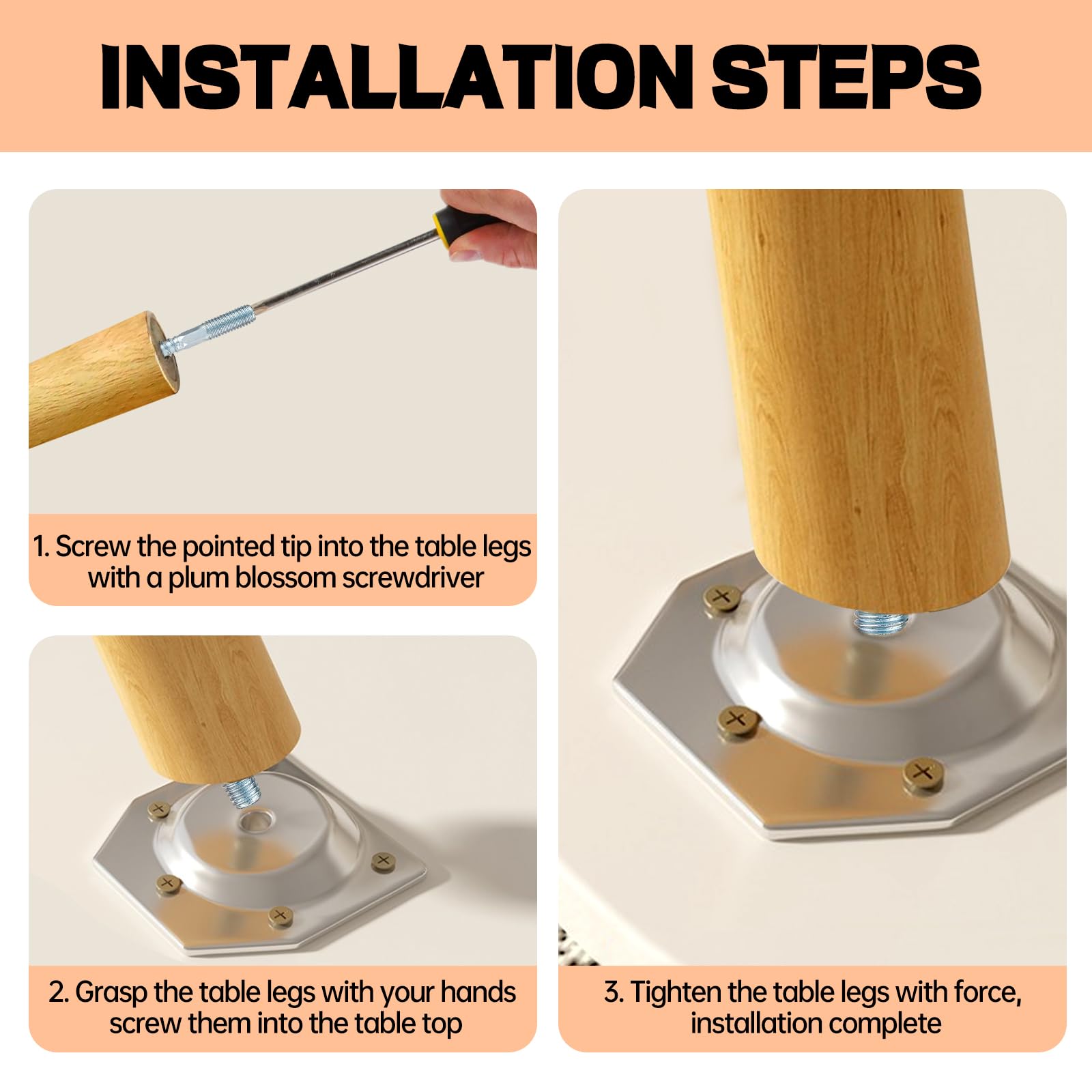 INSTALLATION STEPS

1. Screw the pointed tip into the table legs with a plum blossom screwdriver

2. Grasp the table legs with your hands screw them into the table top

3. Tighten the table legs with force, installation complete