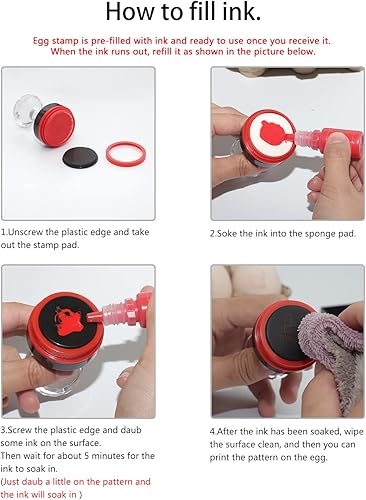 How to fill ink.

Egg stamp is pre-filled with ink and ready to use once you receive it.
When the ink runs out, refill it as shown in the picture below.

1.Unscrew the plastic edge and take out the stamp pad.

2.Soke the ink into the sponge pad.

3.Screw the plastic edge and daub some ink on the surface.
Then wait for about 5 minutes for the ink to soak in.
(Just daub a little on the pattern and the ink will soak in )

4.After the ink has been soaked, wipe the surface clean, and then you can print the pattern on the egg.