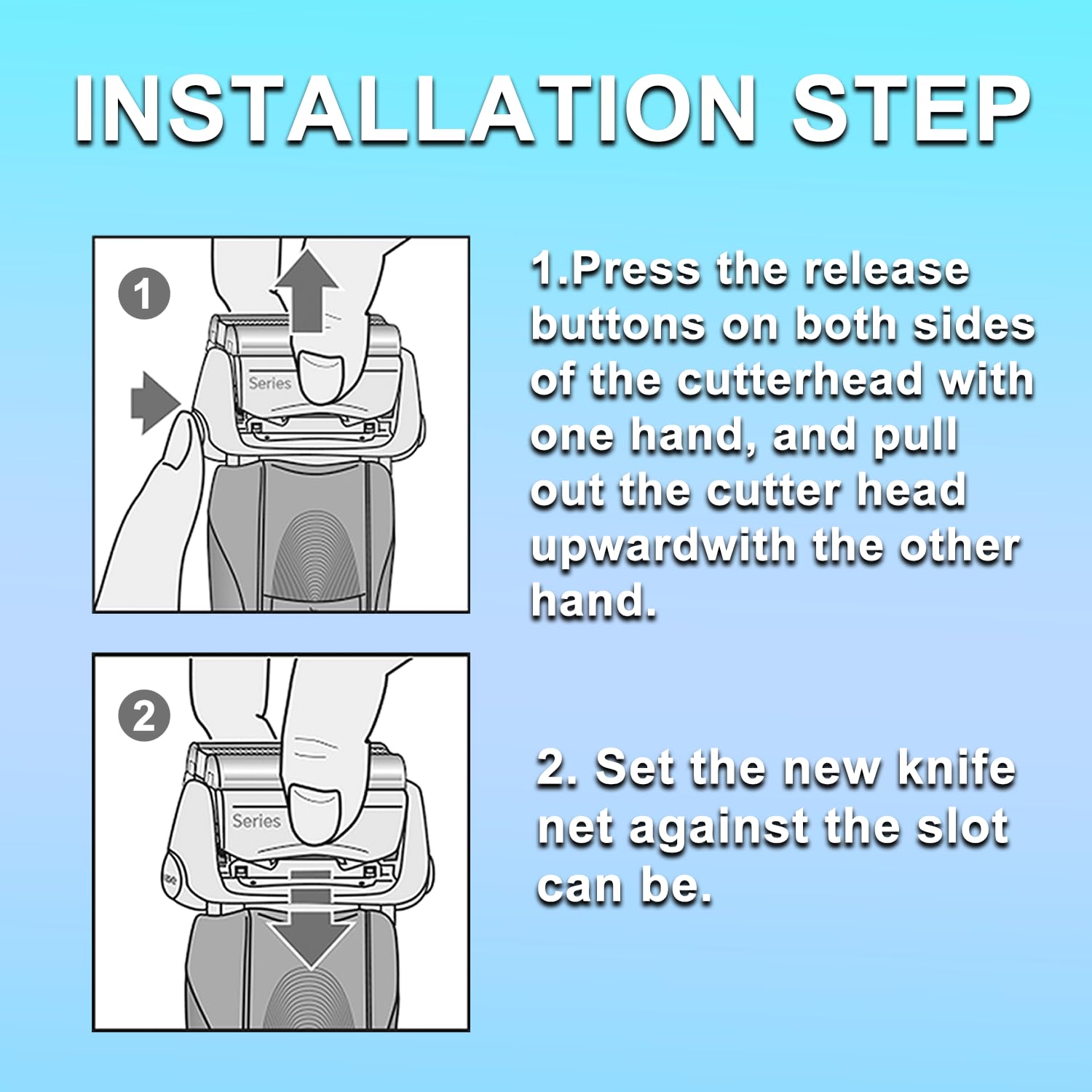 INSTALLATION STEP

1

Series

1.Press the release buttons on both sides of the cutterhead with one hand, and pull out the cutter head upwardwith the other hand.

2

Series

2. Set the new knife net against the slot can be.