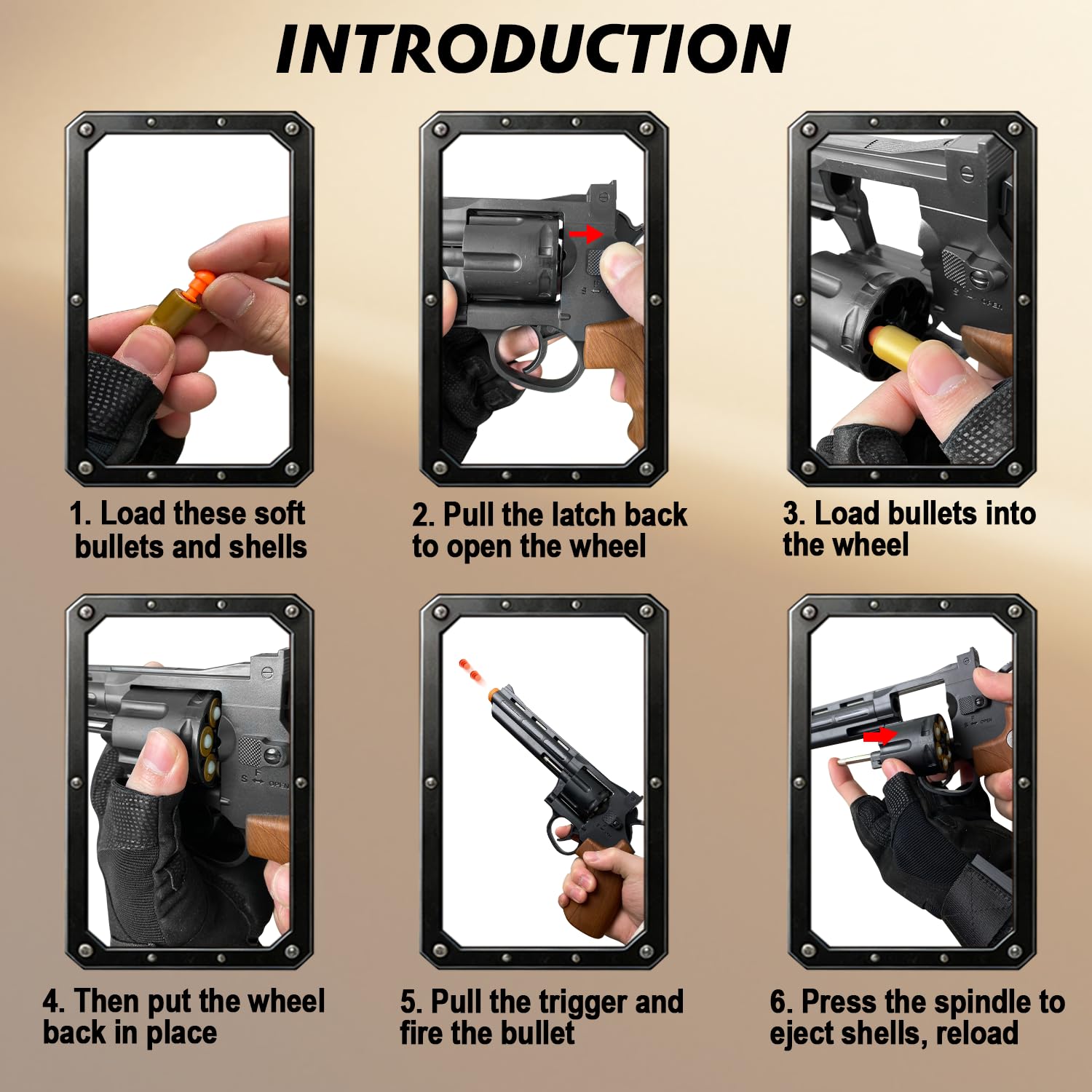 INTRODUCTION

1. Load these soft bullets and shells

2. Pull the latch back to open the wheel

3. Load bullets into the wheel

4. Then put the wheel back in place

5. Pull the trigger and fire the bullet

6. Press the spindle to eject shells, reload