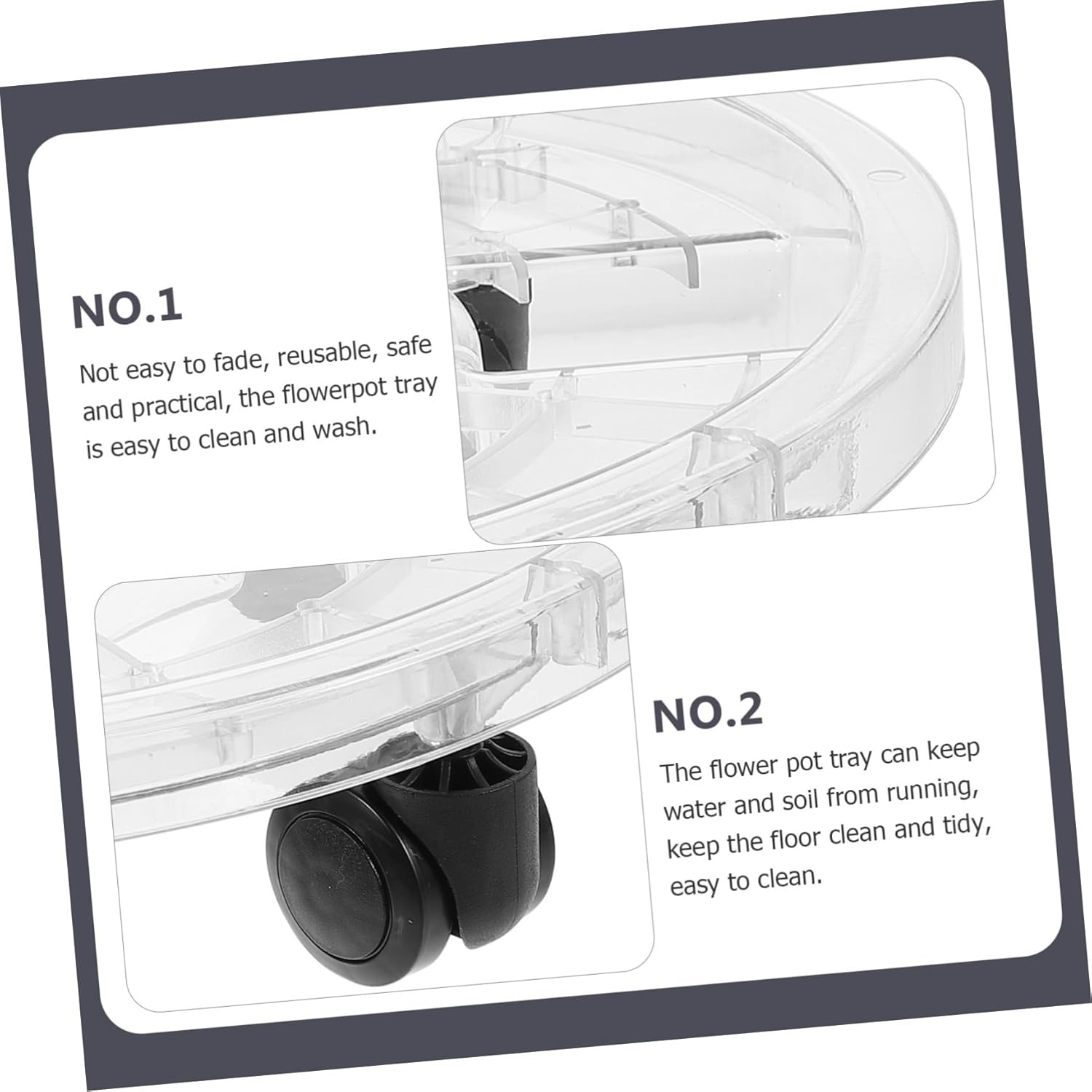 NO.1

Not easy to fade, reusable, safe and practical, the flowerpot tray is easy to clean and wash.

NO.2

The flower pot tray can keep water and soil from running, keep the floor clean and tidy, easy to clean.