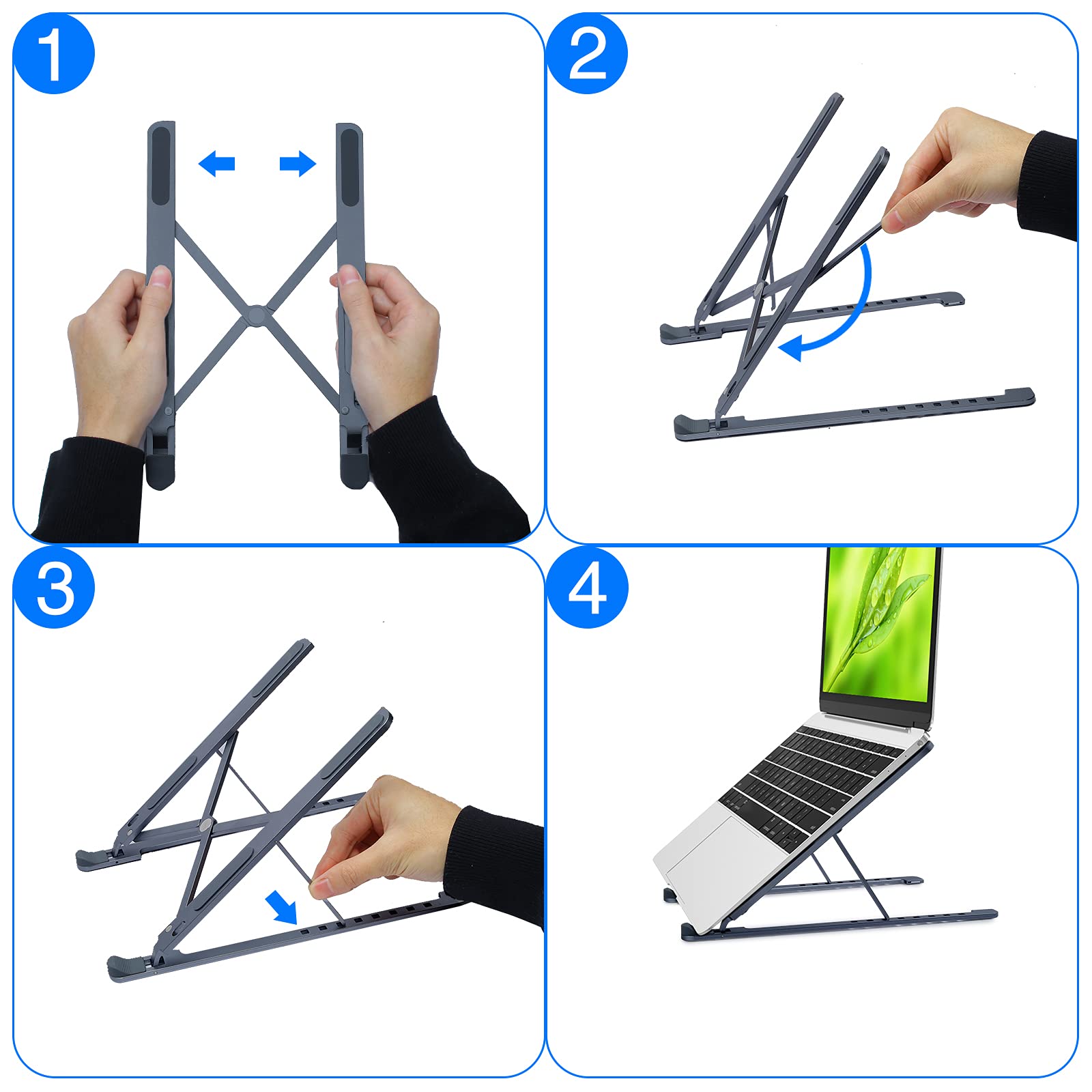 1

2

3

4