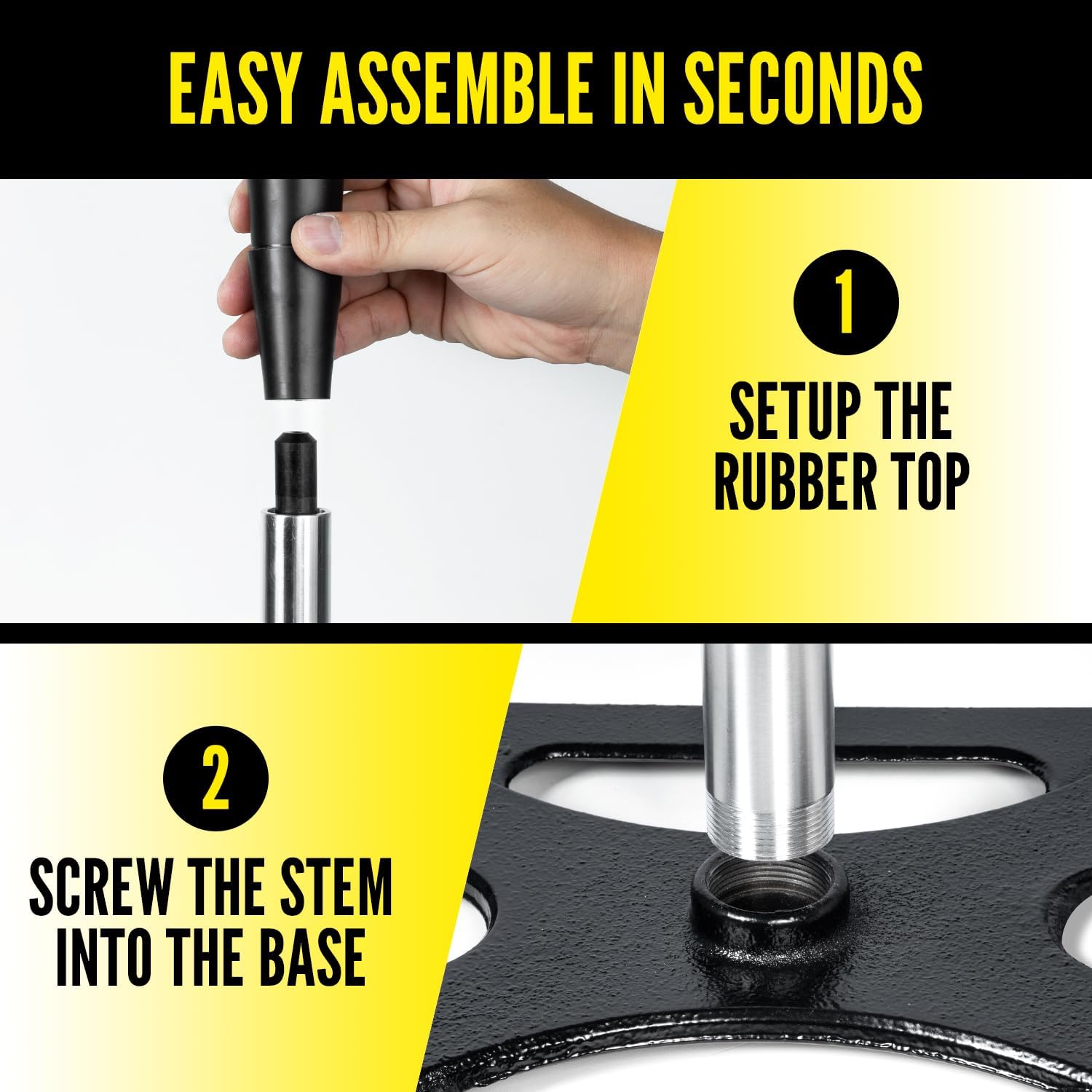 EASY ASSEMBLE IN SECONDS

1

SETUP THE RUBBER TOP

2

SCREW THE STEM INTO THE BASE