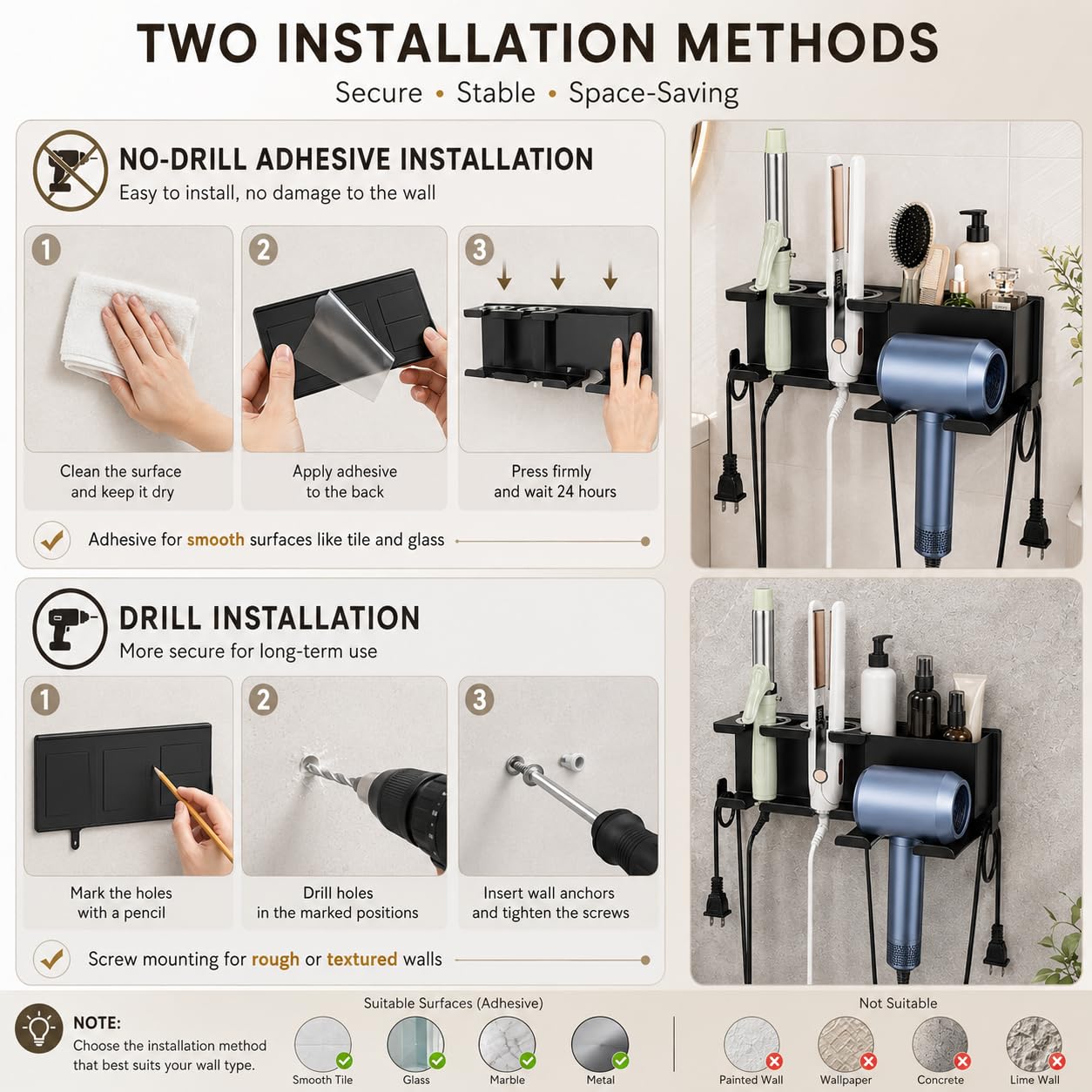 TWO INSTALLATION METHODS
Secure • Stable • Space-Saving

NO-DRILL ADHESIVE INSTALLATION
Easy to install, no damage to the wall

1
Clean the surface and keep it dry

2
Apply adhesive to the back

3
Press firmly and wait 24 hours

Adhesive for smooth surfaces like tile and glass

DRILL INSTALLATION
More secure for long-term use

1
Mark the holes with a pencil

2
Drill holes in the marked positions

3
Insert wall anchors and tighten the screws

Screw mounting for rough or textured walls

NOTE:
Choose the installation method that best suits your wall type.

Suitable Surfaces (Adhesive)
Smooth Tile
Glass
Marble
Metal

Not Suitable
Painted Wall
Wallpaper
Concrete
Lime Wall