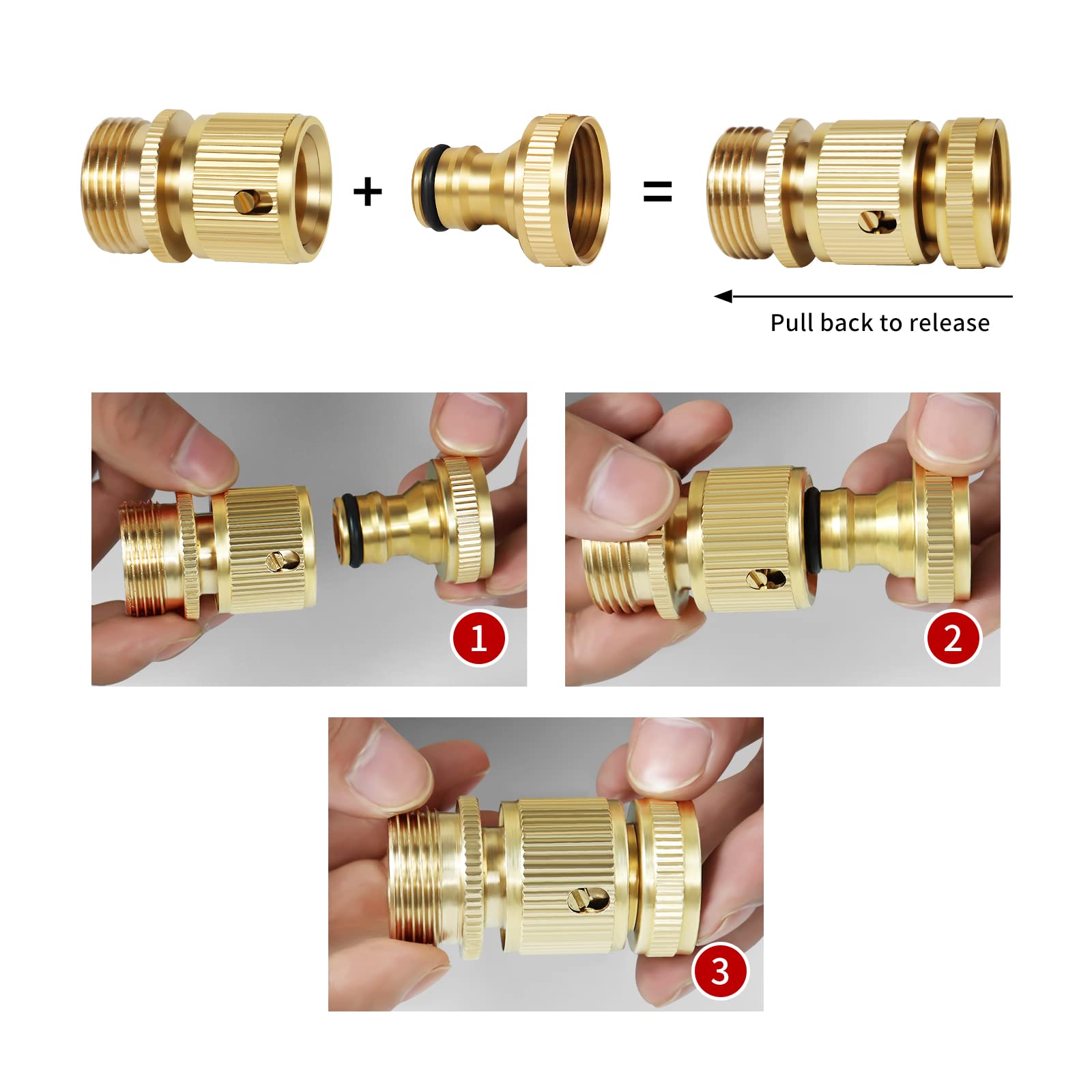 + =

Pull back to release

1

2

3