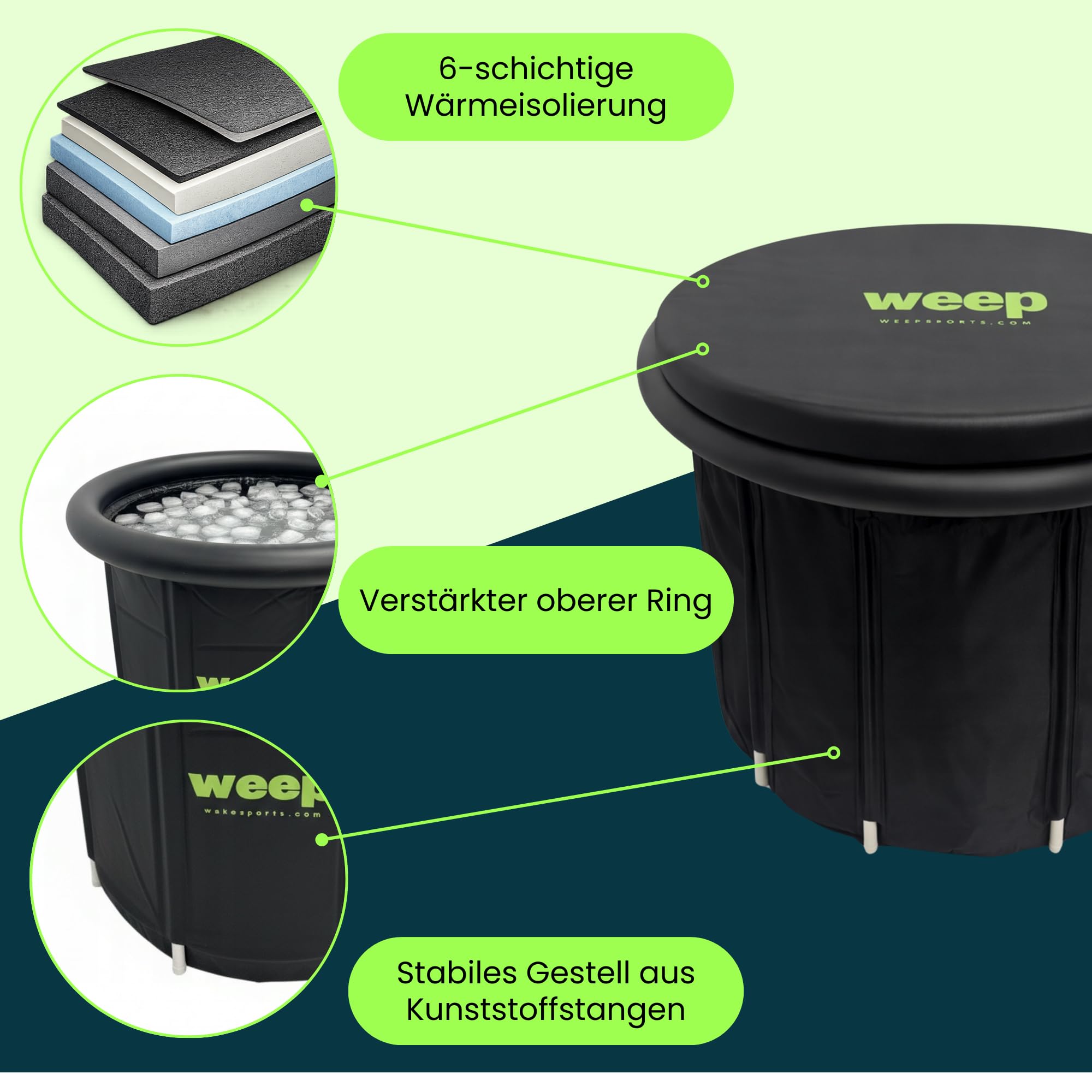 6-schichtige Wärmeisolierung

weep
WEEPSPORTS.COM

Verstärkter oberer Ring

weep
wakesports.com

Stabiles Gestell aus Kunststoffstangen