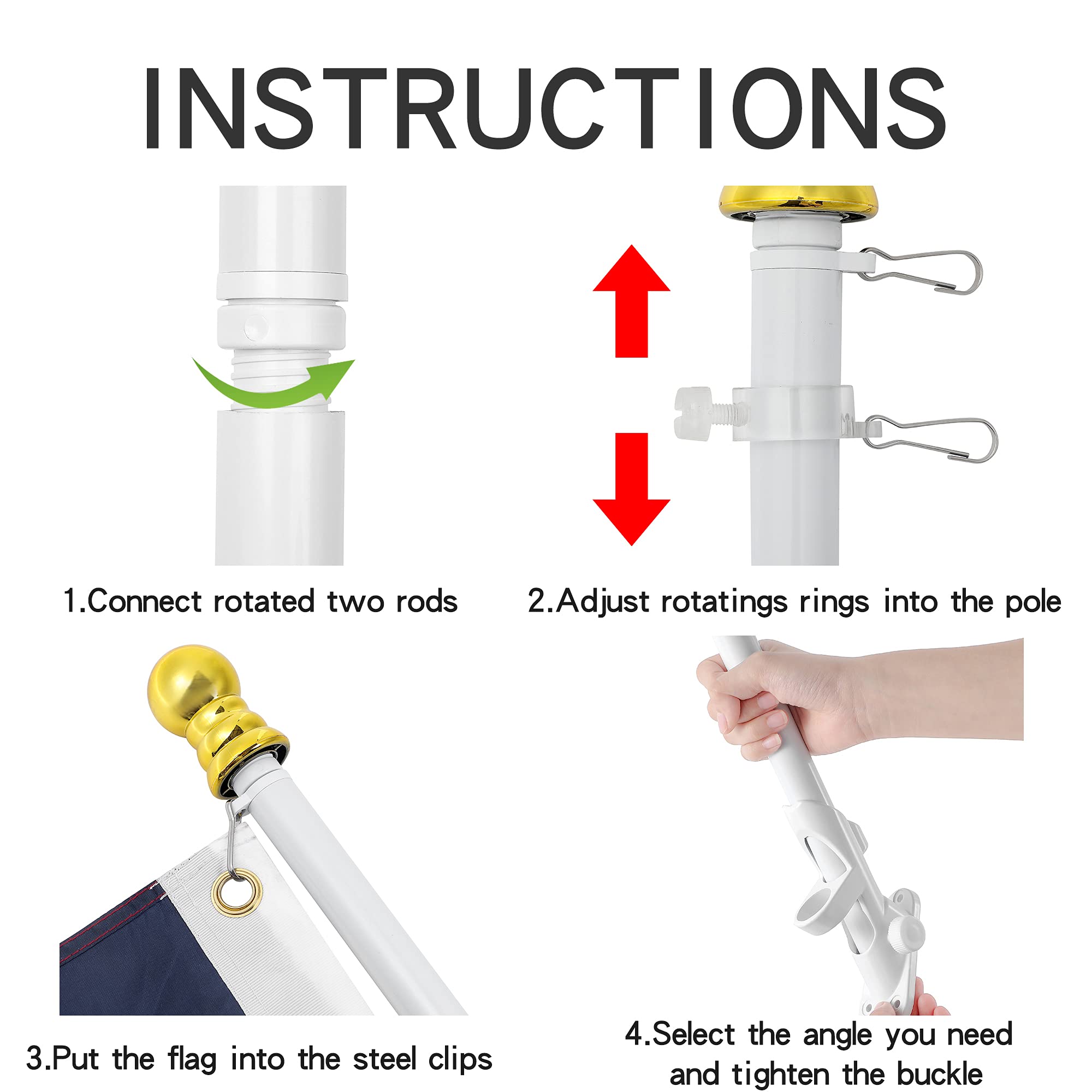 INSTRUCTIONS

1.Connect rotated two rods

2.Adjust rotatings rings into the pole

3.Put the flag into the steel clips

4.Select the angle you need and tighten the buckle