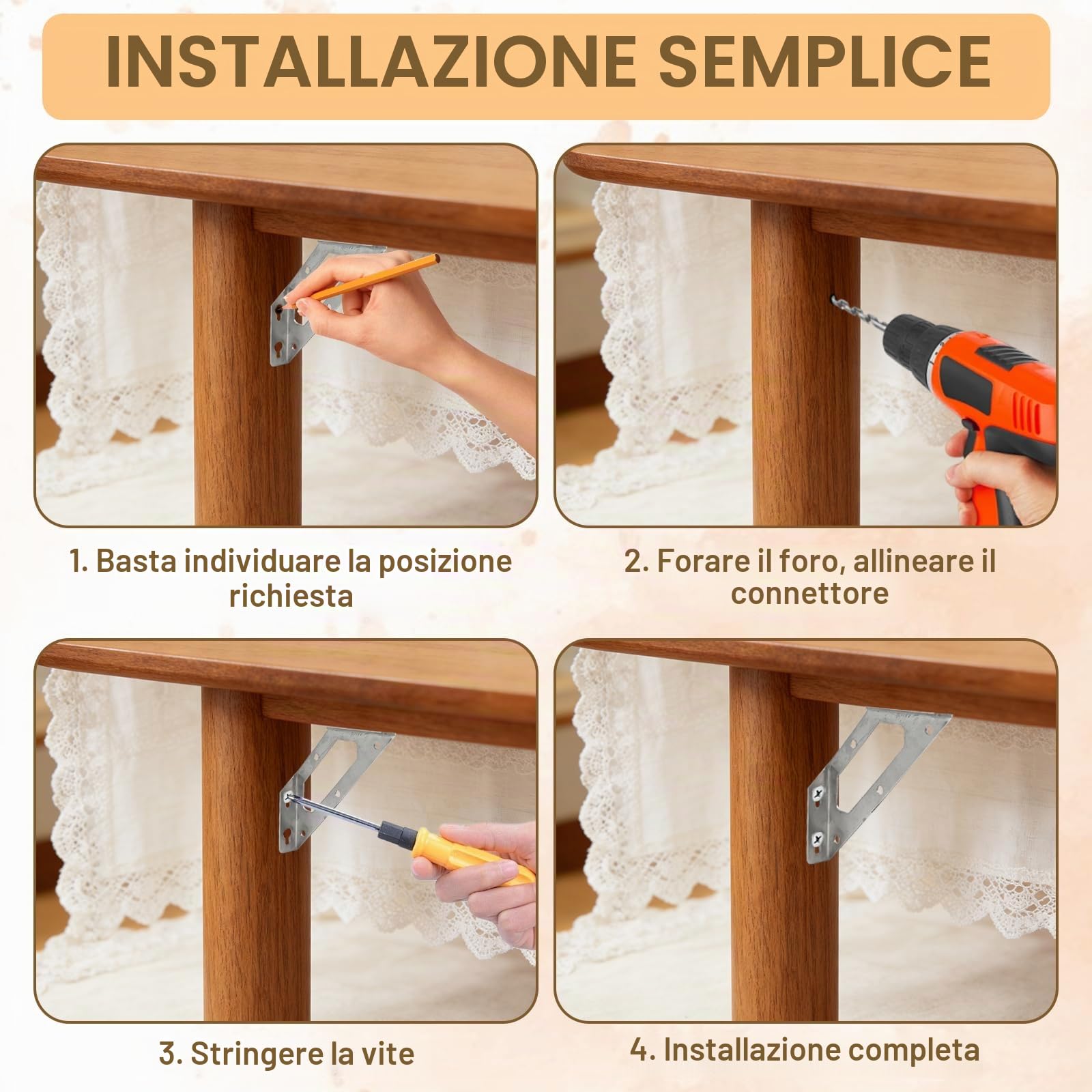 INSTALLAZIONE SEMPLICE

1. Basta individuare la posizione richiesta

2. Forare il foro, allineare il connettore

3. Stringere la vite

4. Installazione completa