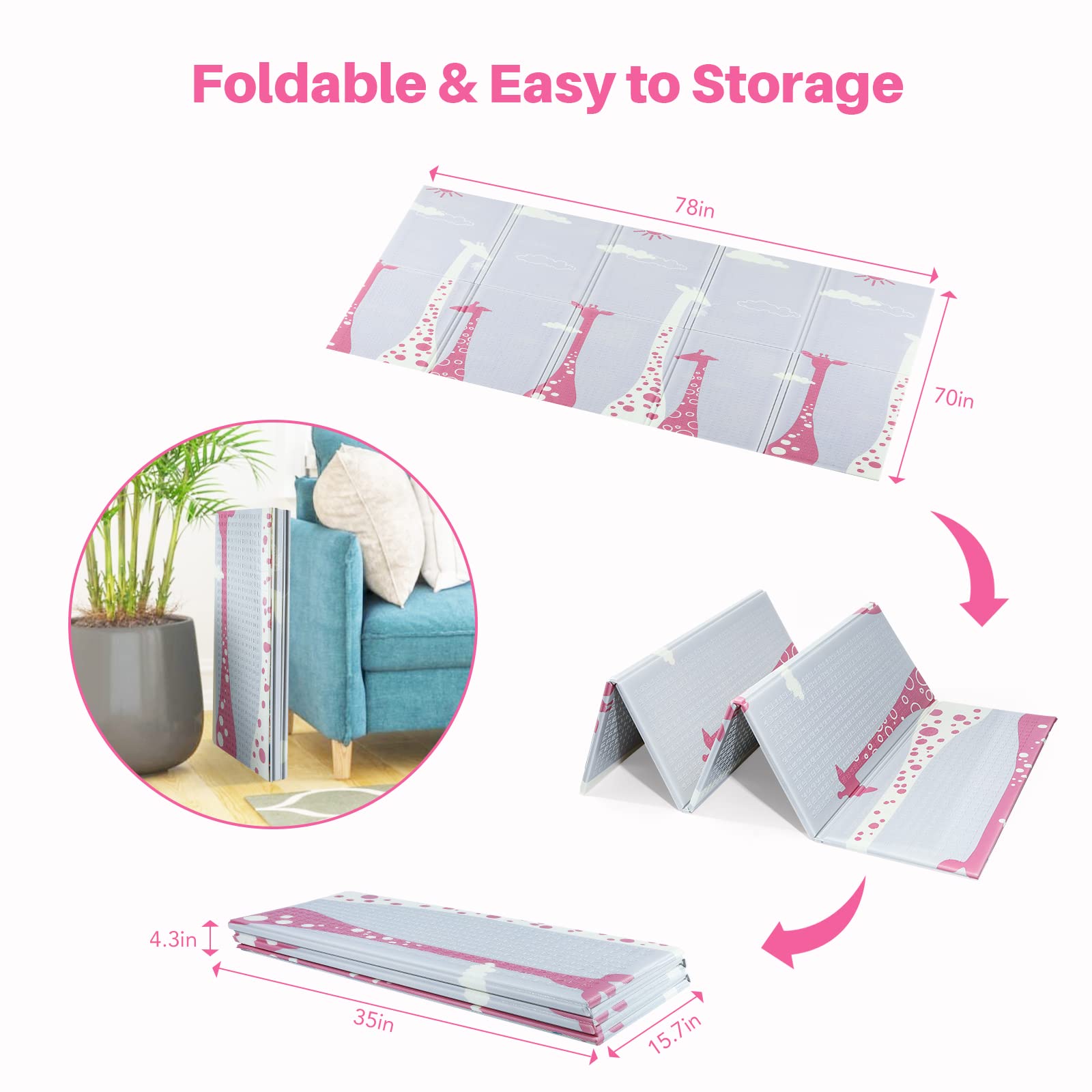 Foldable & Easy to Storage

78in

70in

4.3in

35in

15.7in