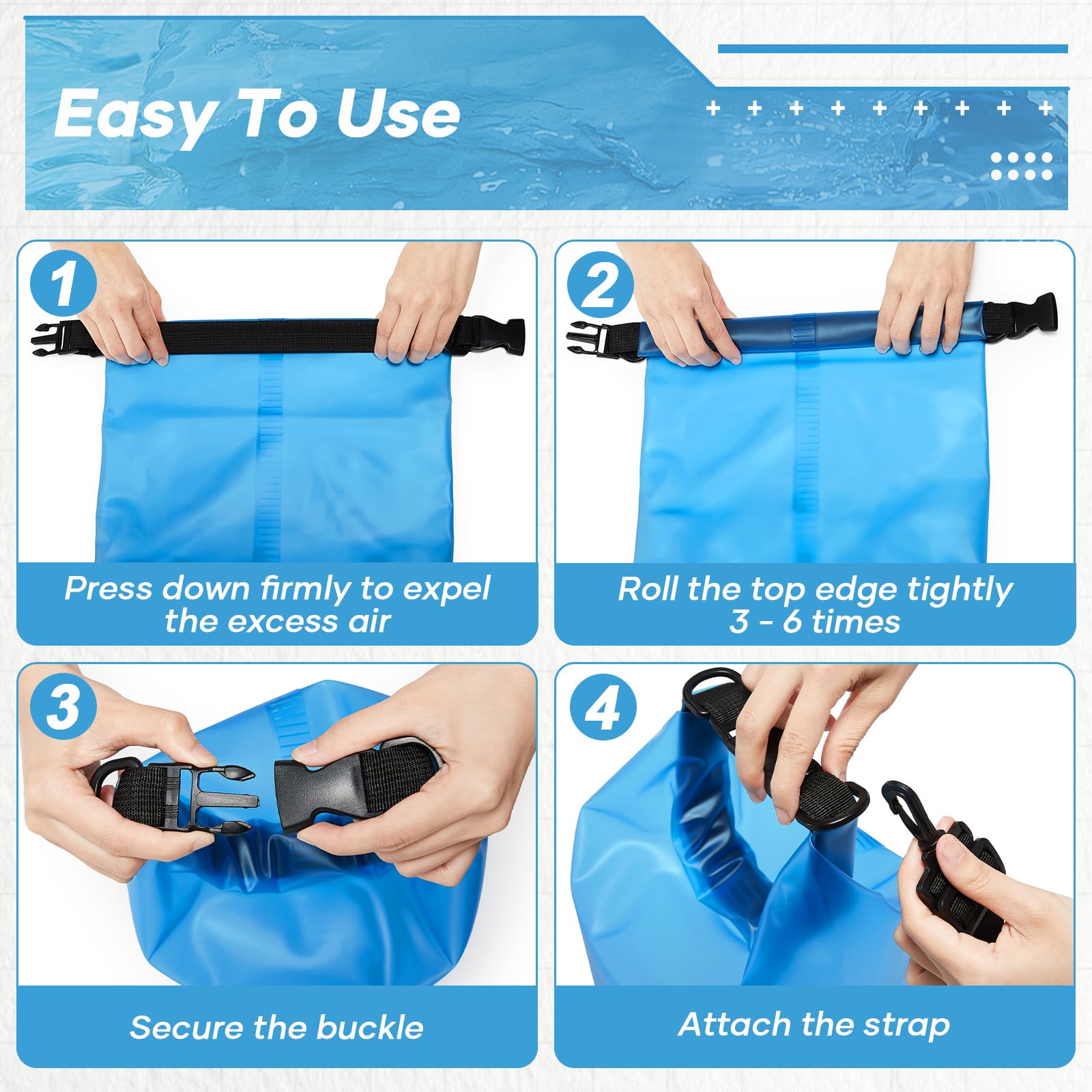 Easy To Use

1

Press down firmly to expel the excess air

2

Roll the top edge tightly 3 - 6 times

3

Secure the buckle

4

Attach the strap