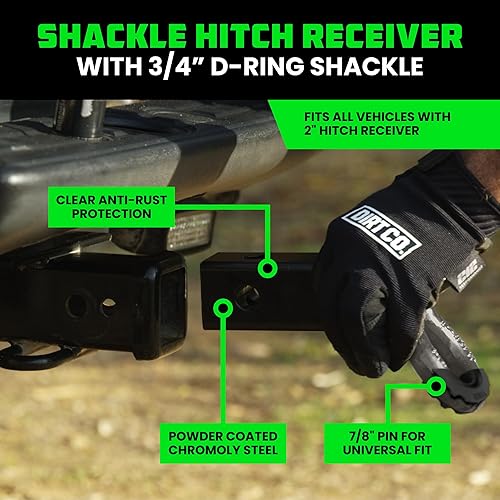 SHACKLE HITCH RECEIVER
WITH 3/4" D-RING SHACKLE

FITS ALL VEHICLES WITH 2" HITCH RECEIVER

CLEAR ANTI-RUST PROTECTION

DIRT CO.

POWDER COATED CHROMOLY STEEL

7/8" PIN FOR UNIVERSAL FIT