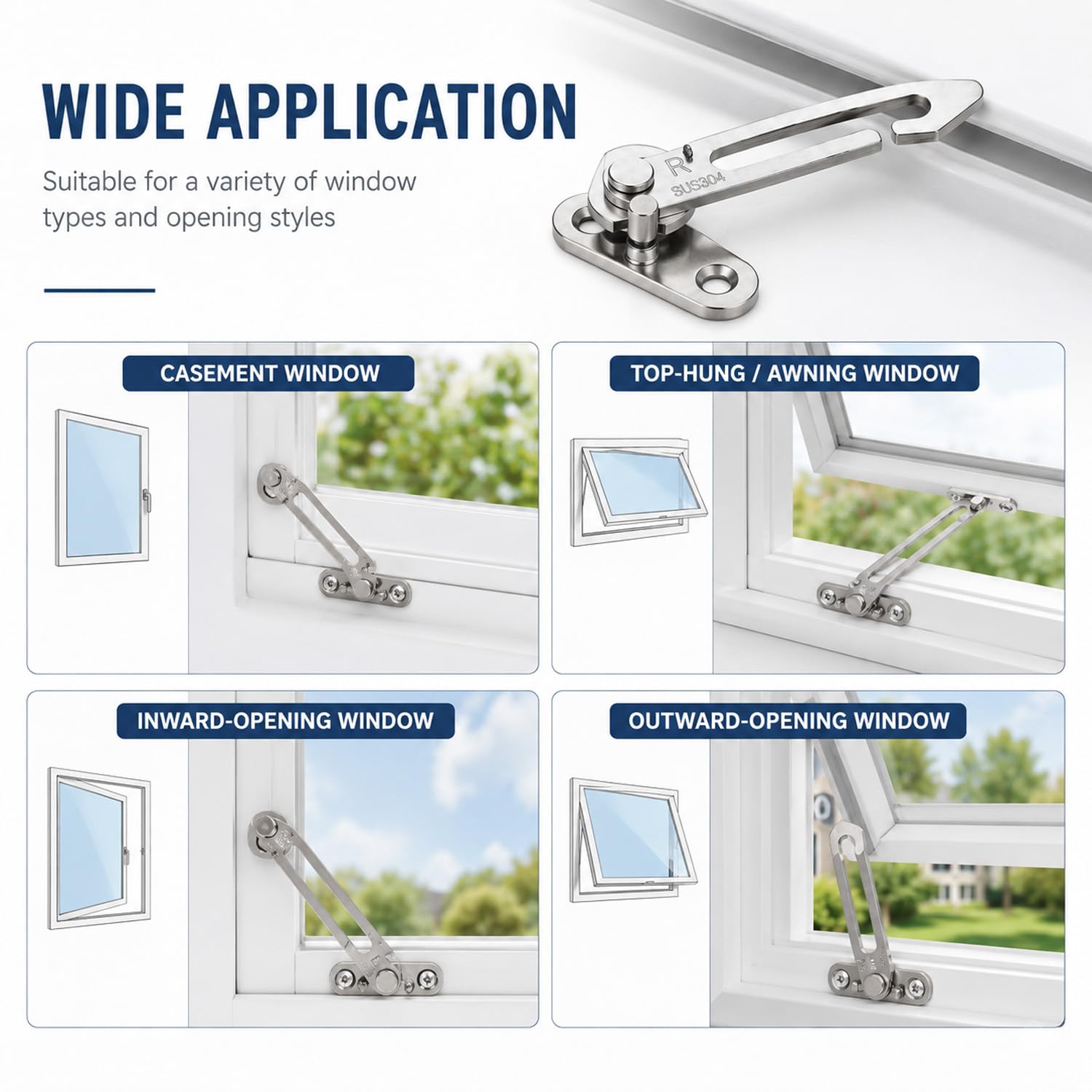 WIDE APPLICATION

Suitable for a variety of window types and opening styles

R
SUS304

CASEMENT WINDOW

TOP-HUNG / AWNING WINDOW

INWARD-OPENING WINDOW

OUTWARD-OPENING WINDOW