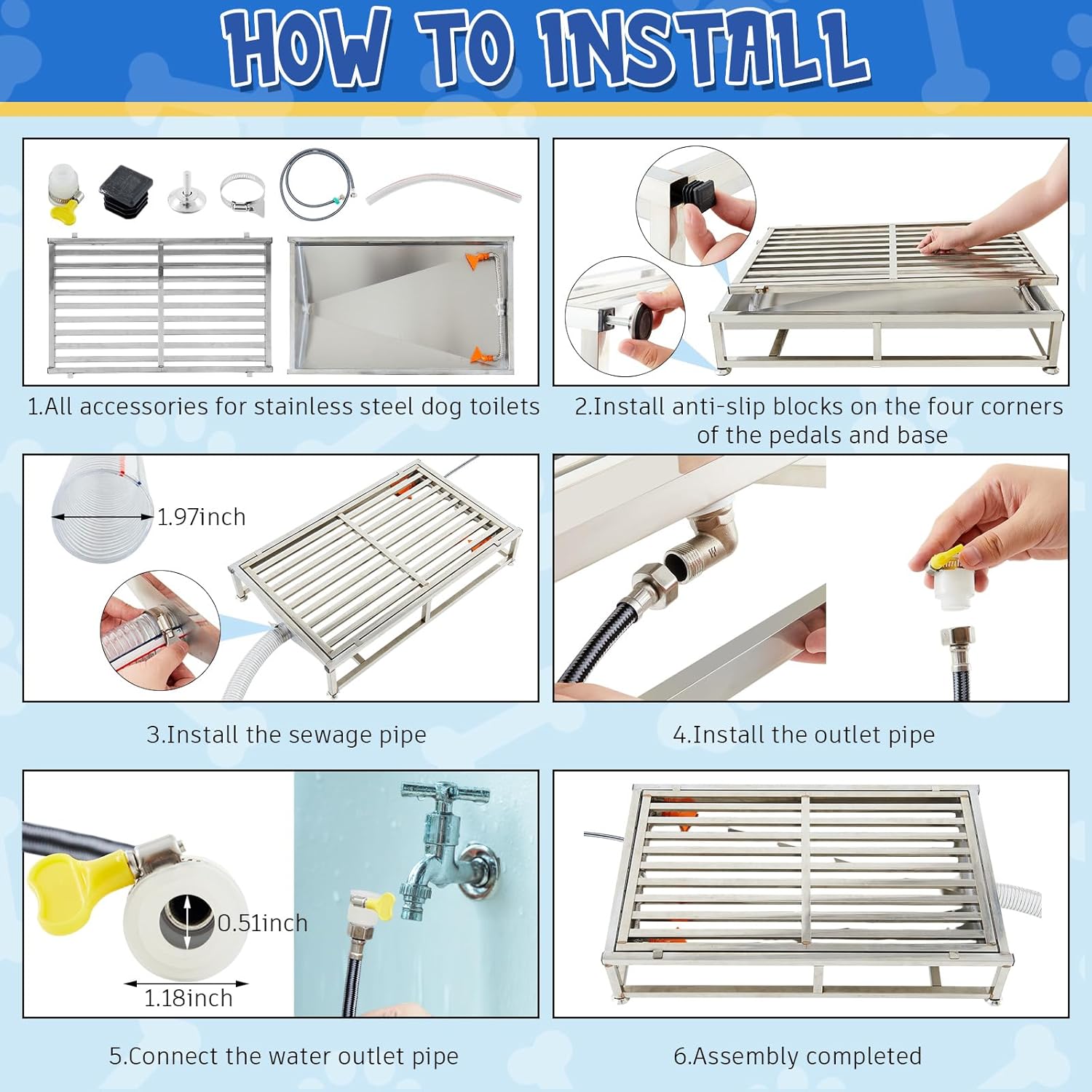 HOW TO INSTALL

1.All accessories for stainless steel dog toilets

2.Install anti-slip blocks on the four corners of the pedals and base

1.97inch

3.Install the sewage pipe

4.Install the outlet pipe

0.51inch

1.18inch

5.Connect the water outlet pipe

6.Assembly completed