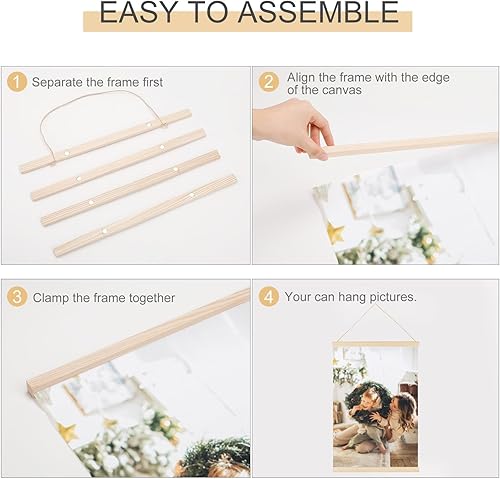 EASY TO ASSEMBLE

1 Separate the frame first

2 Align the frame with the edge of the canvas

3 Clamp the frame together

4 Your can hang pictures.