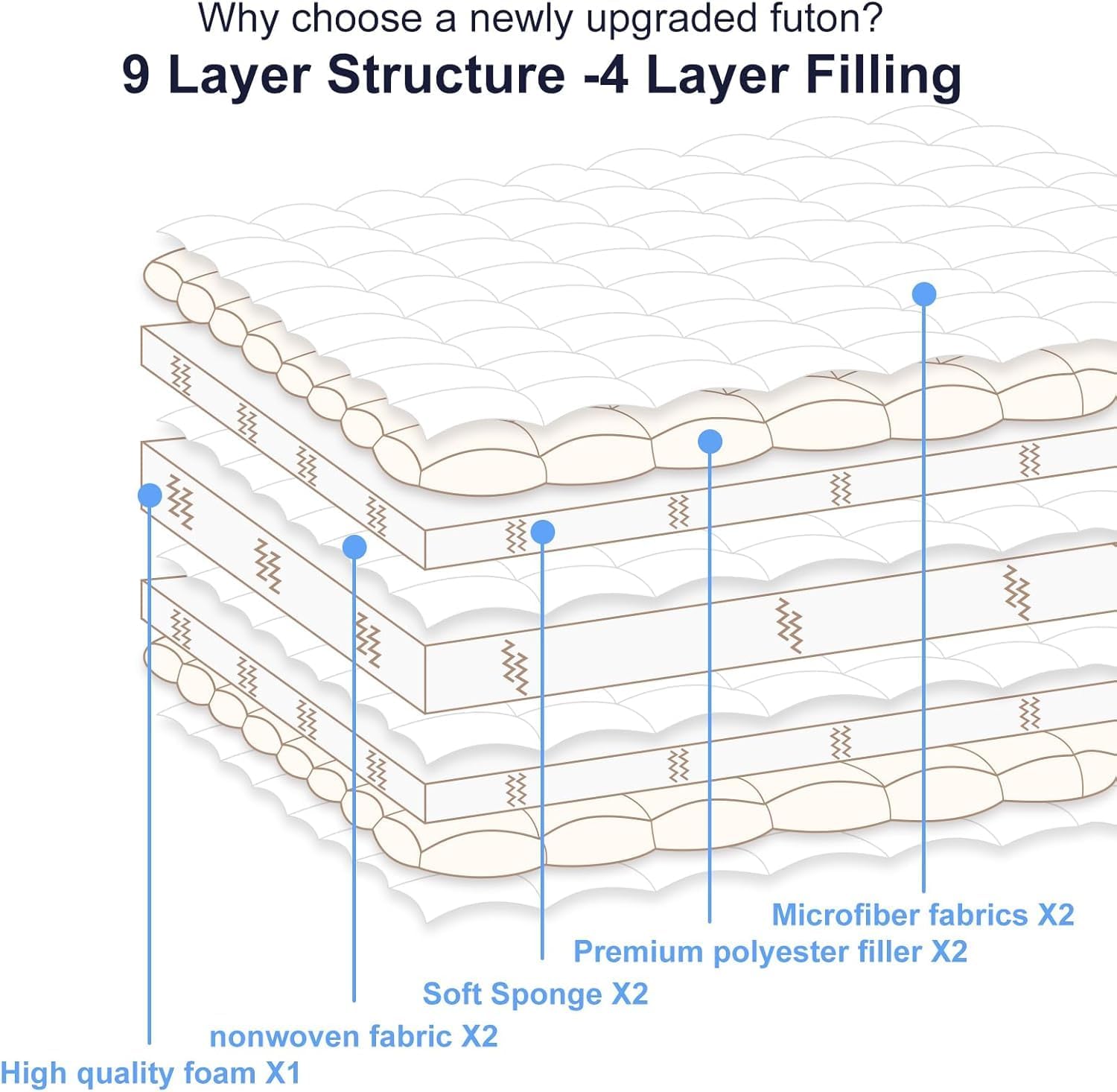 Why choose a newly upgraded futon?
9 Layer Structure -4 Layer Filling

Microfiber fabrics X2
Premium polyester filler X2
Soft Sponge X2
nonwoven fabric X2
High quality foam X1