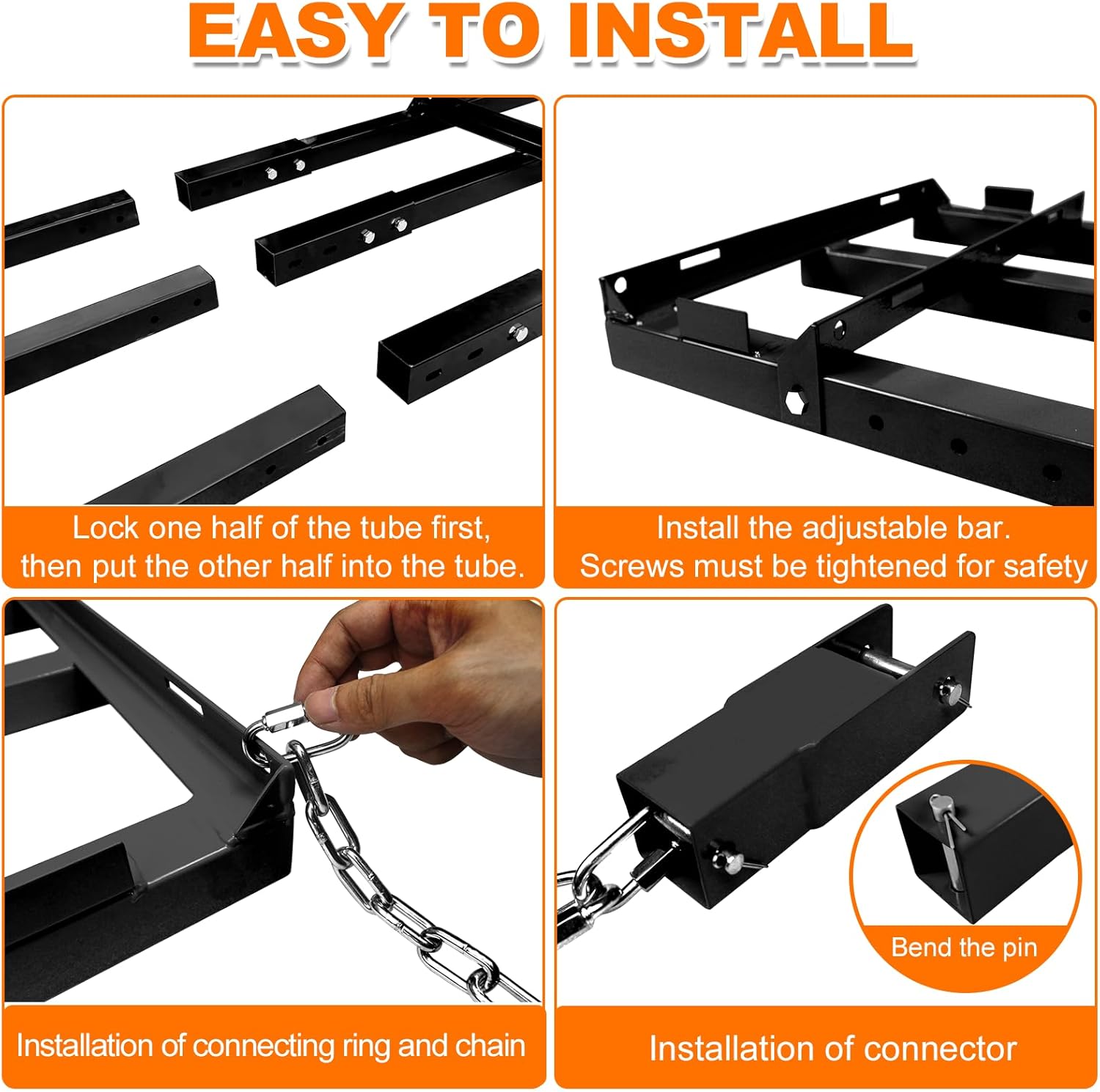 EASY TO INSTALL

Lock one half of the tube first, then put the other half into the tube.

Install the adjustable bar. Screws must be tightened for safety

Installation of connecting ring and chain

Bend the pin

Installation of connector