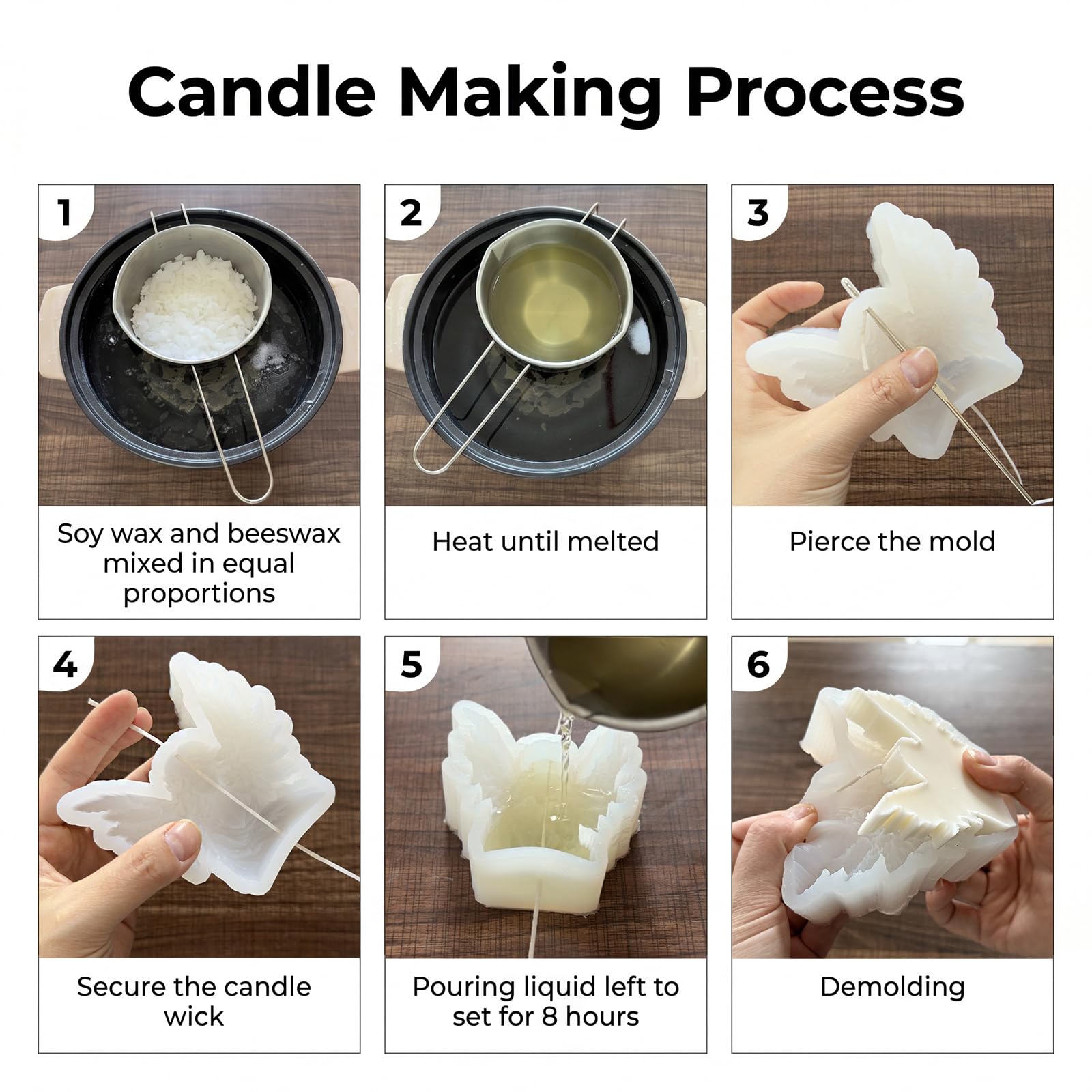 Candle Making Process

1

Soy wax and beeswax mixed in equal proportions

2

Heat until melted

3

Pierce the mold

4

Secure the candle wick

5

Pouring liquid left to set for 8 hours

6

Demolding