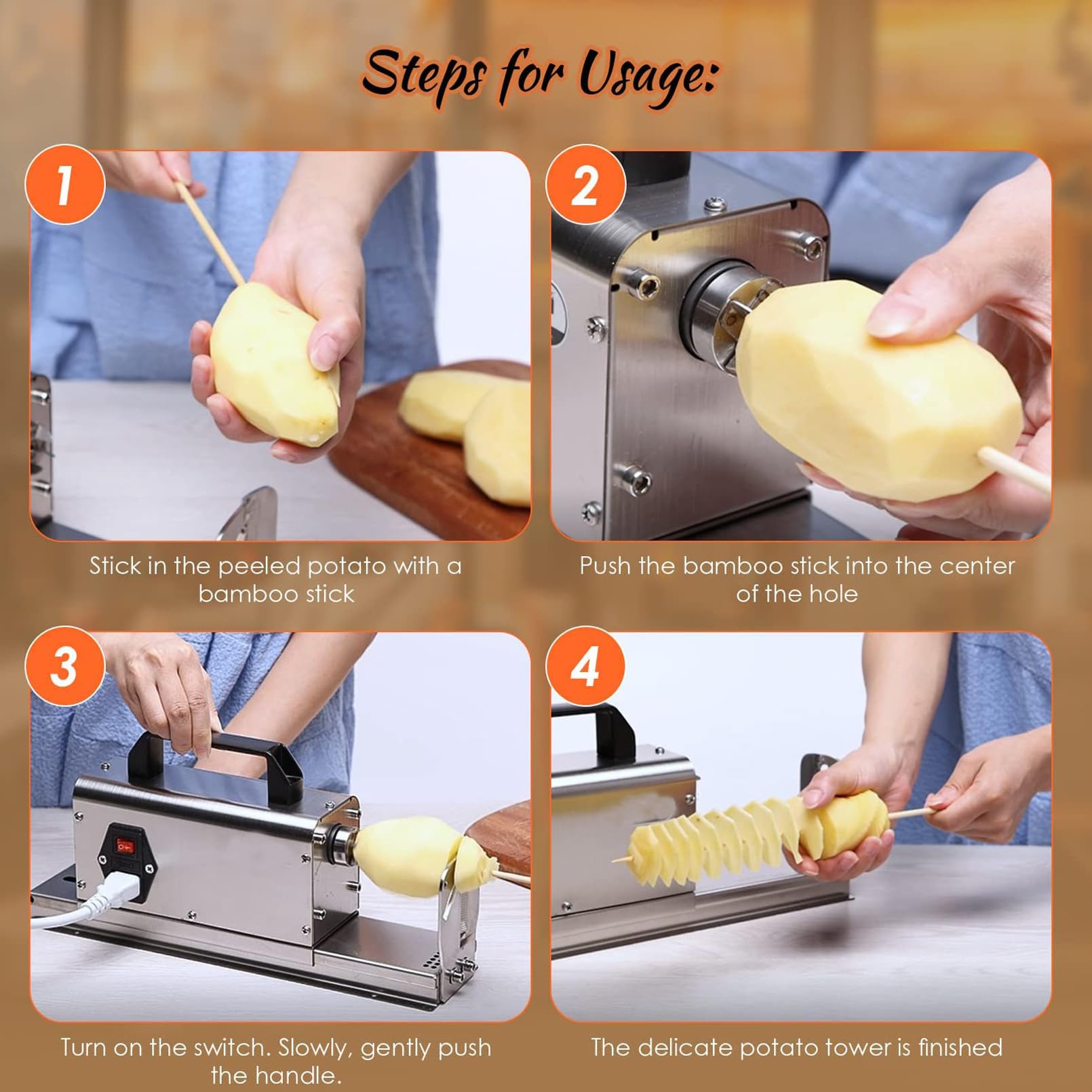 Steps for Usage:

1

Stick in the peeled potato with a bamboo stick

2

Push the bamboo stick into the center of the hole

3

Turn on the switch. Slowly, gently push the handle.

4

The delicate potato tower is finished