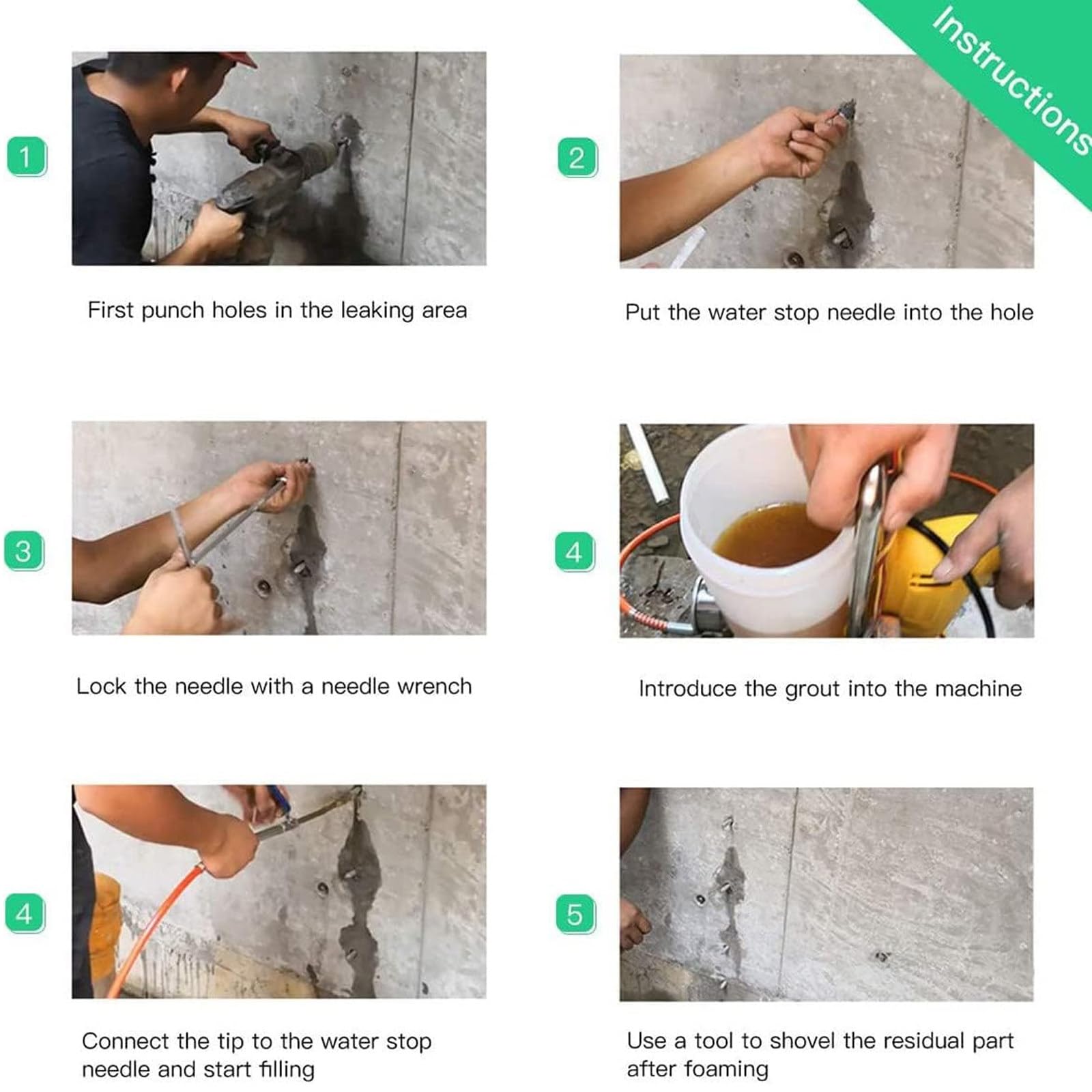 Instructions

1
First punch holes in the leaking area

2
Put the water stop needle into the hole

3
Lock the needle with a needle wrench

4
Introduce the grout into the machine

4
Connect the tip to the water stop needle and start filling

5
Use a tool to shovel the residual part after foaming