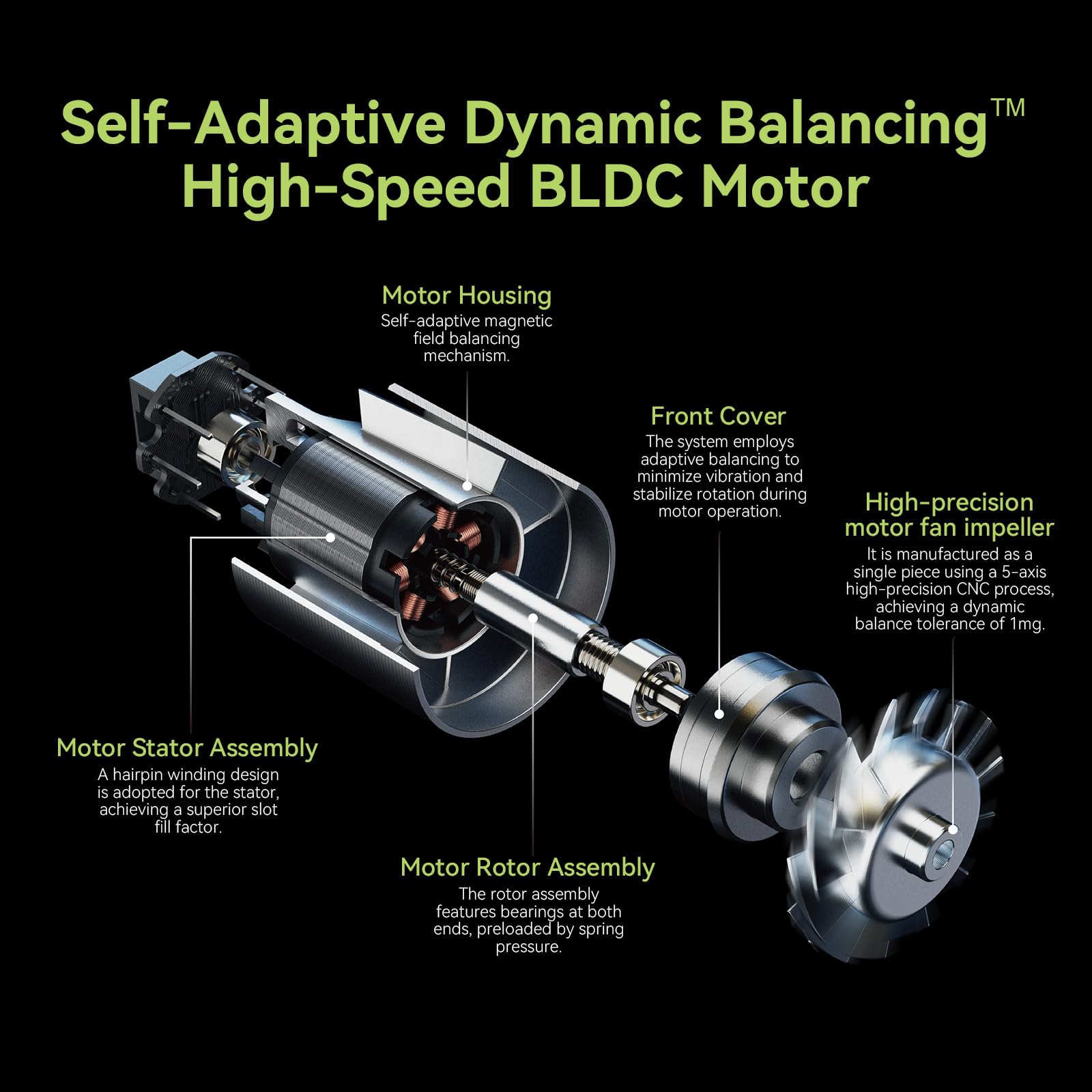 Self-Adaptive Dynamic Balancing™
High-Speed BLDC Motor

Motor Housing
Self-adaptive magnetic field balancing mechanism.

Front Cover
The system employs adaptive balancing to minimize vibration and stabilize rotation during motor operation.

High-precision motor fan impeller
It is manufactured as a single piece using a 5-axis high-precision CNC process, achieving a dynamic balance tolerance of 1mg.

Motor Stator Assembly
A hairpin winding design is adopted for the stator, achieving a superior slot fill factor.

Motor Rotor Assembly
The rotor assembly features bearings at both ends, preloaded by spring pressure.