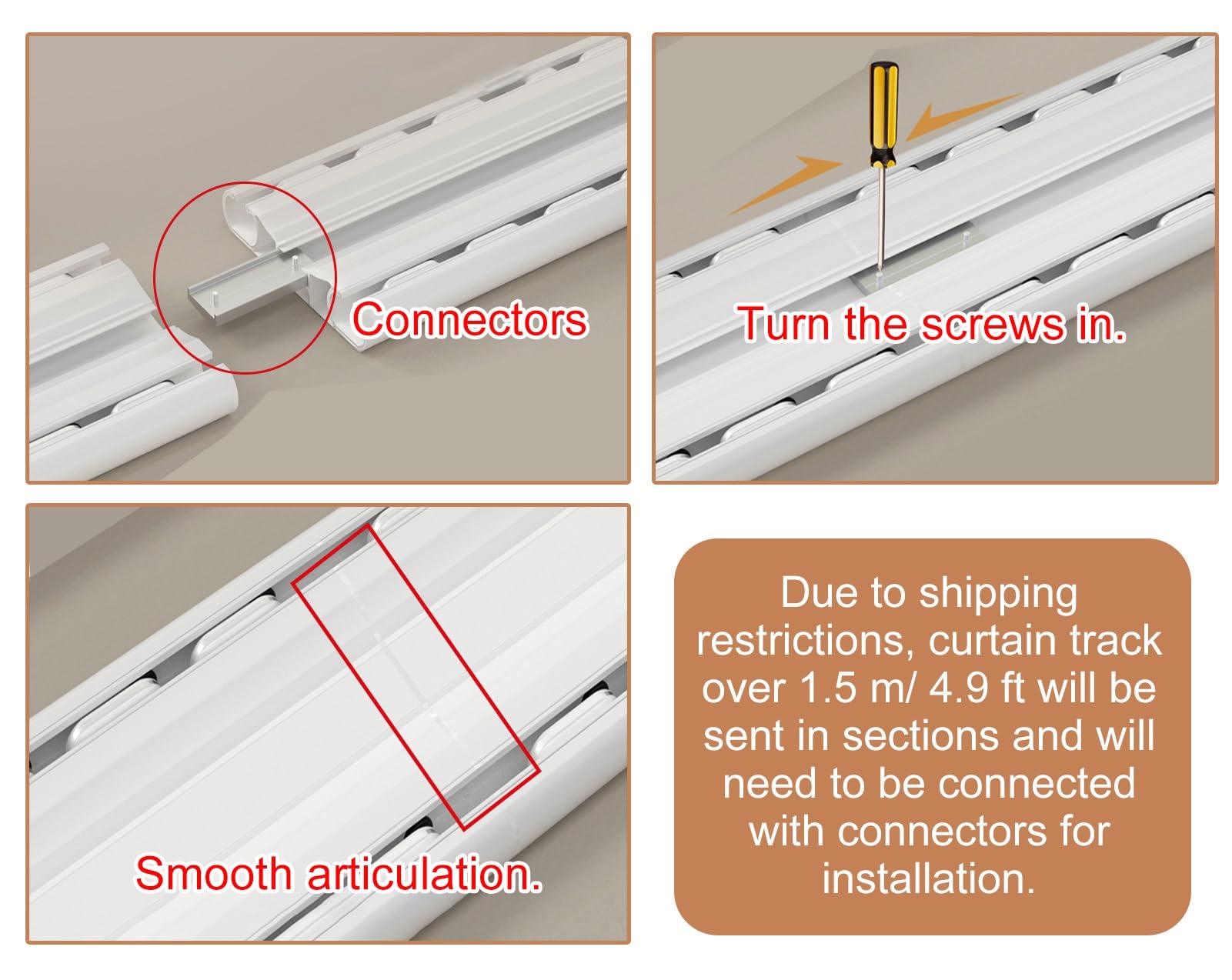 Connectors

Turn the screws in.

Smooth articulation.

Due to shipping restrictions, curtain track over 1.5 m/ 4.9 ft will be sent in sections and will need to be connected with connectors for installation.