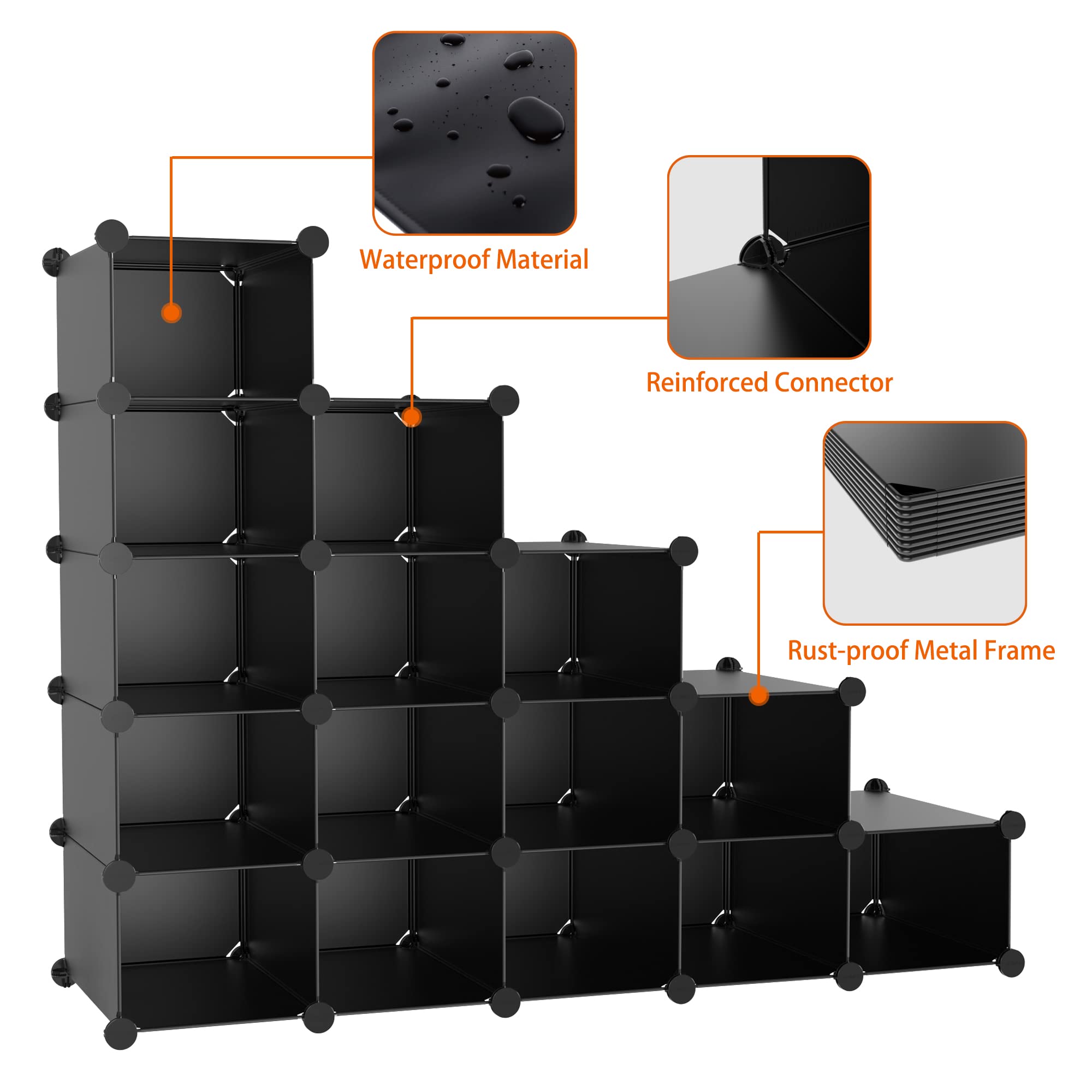 Waterproof Material

Reinforced Connector

Rust-proof Metal Frame