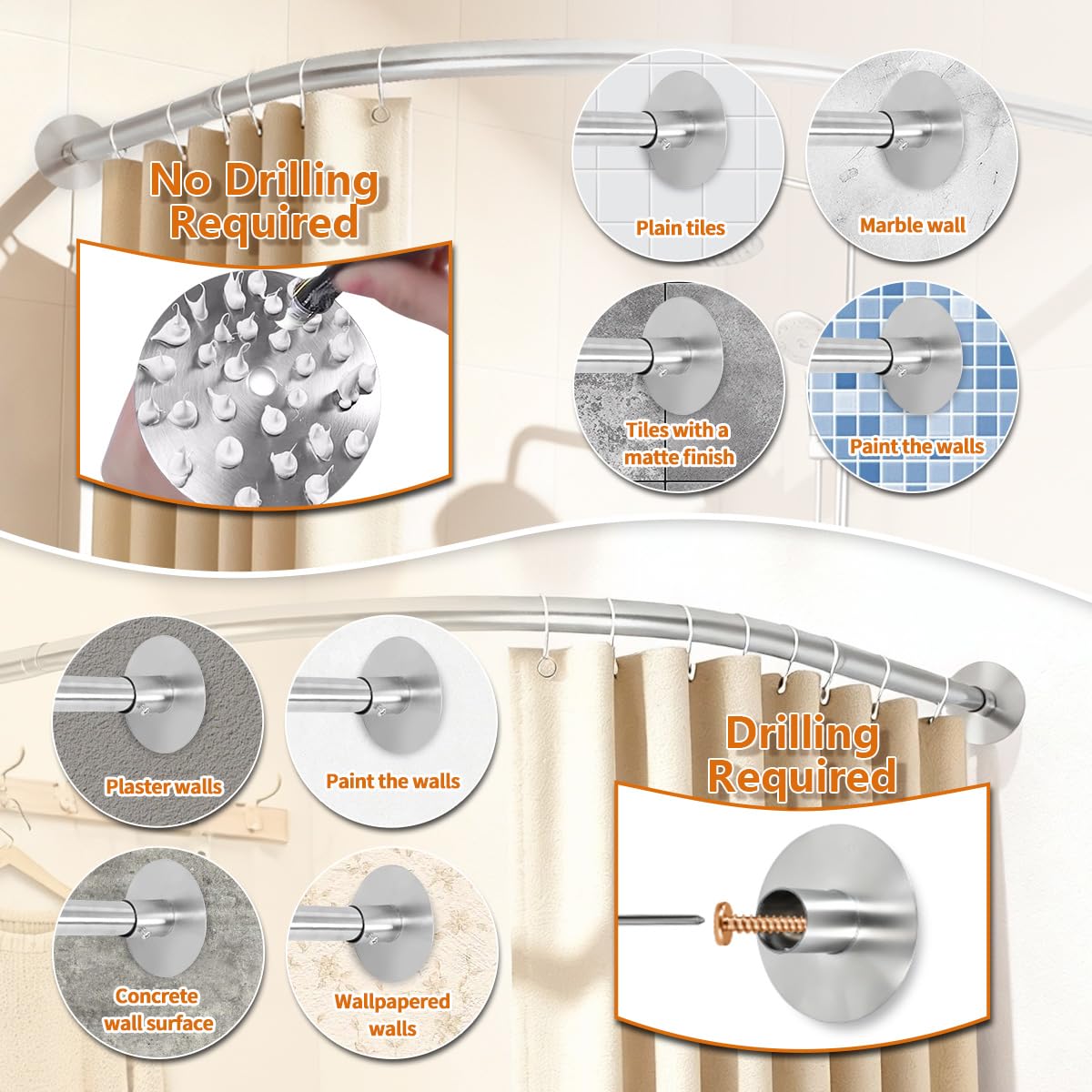 No Drilling Required

Plain tiles

Marble wall

Tiles with a matte finish

Paint the walls

Plaster walls

Paint the walls

Concrete wall surface

Wallpapered walls

Drilling Required