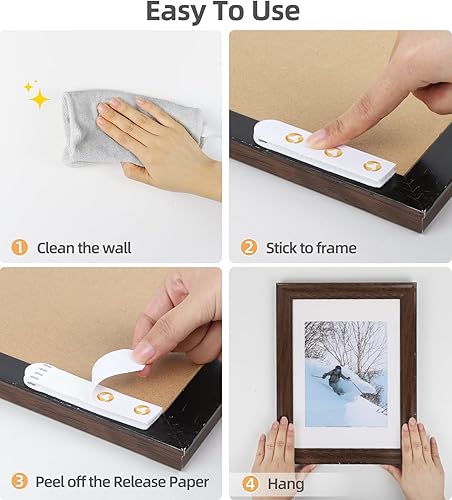 Easy To Use

1 Clean the wall

2 Stick to frame

3 Peel off the Release Paper

4 Hang