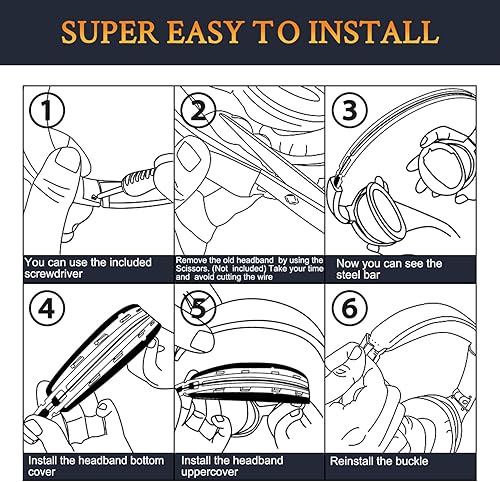 SUPER EASY TO INSTALL

1

You can use the included screwdriver

2

Remove the old headband by using the Scissors. (Not included) Take your time and avoid cutting the wire

3

Now you can see the steel bar

4

Install the headband bottom cover

5

Install the headband uppercover

6

Reinstall the buckle