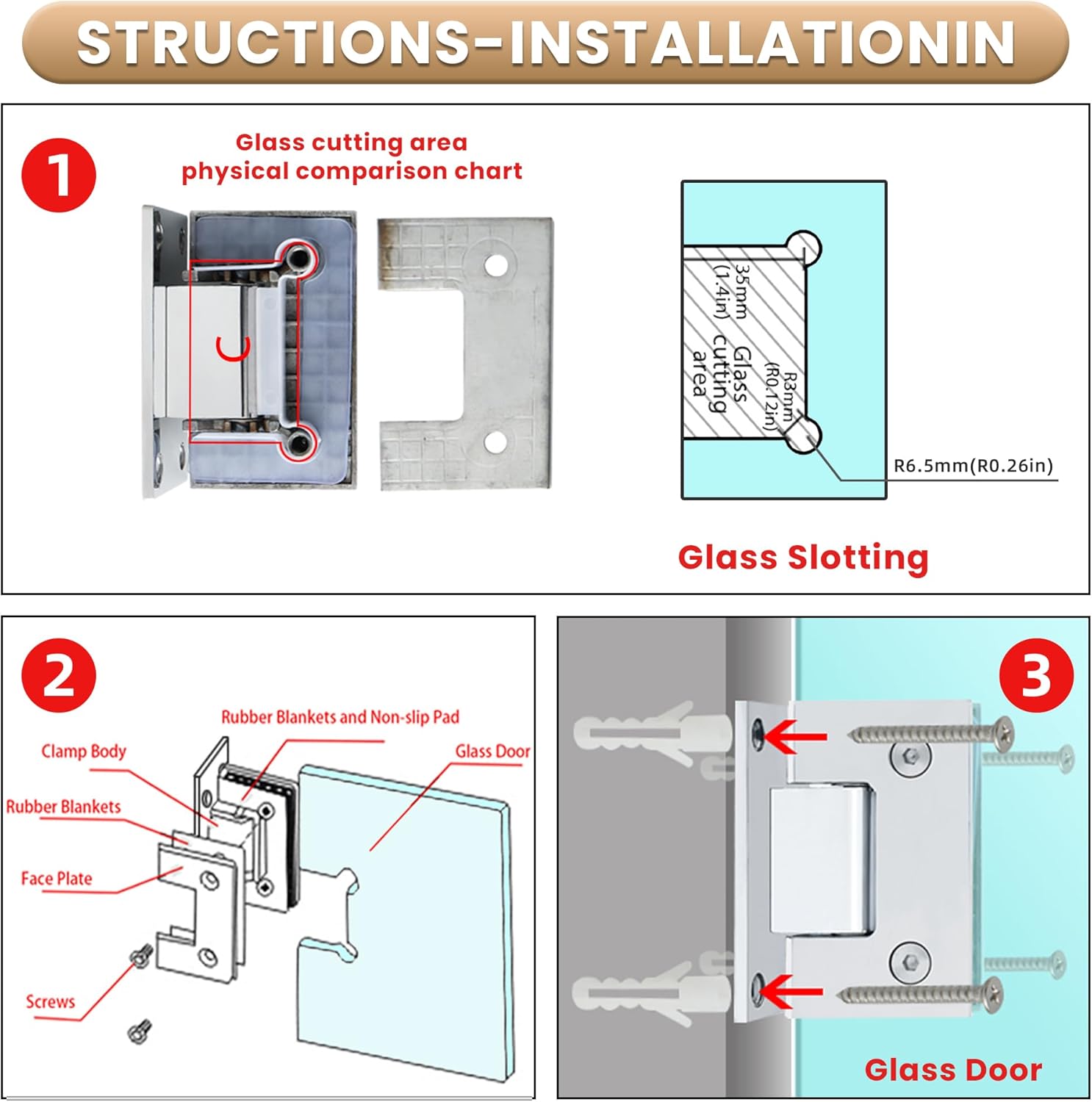 STRUCTIONS-INSTALLATIONIN

1

Glass cutting area physical comparison chart

35mm (1.4in)

Glass cutting area

R3mm (R0.12in)

R6.5mm(R0.26in)

Glass Slotting

2

Rubber Blankets and Non-slip Pad

Clamp Body

Glass Door

Rubber Blankets

Face Plate

Screws

3

Glass Door