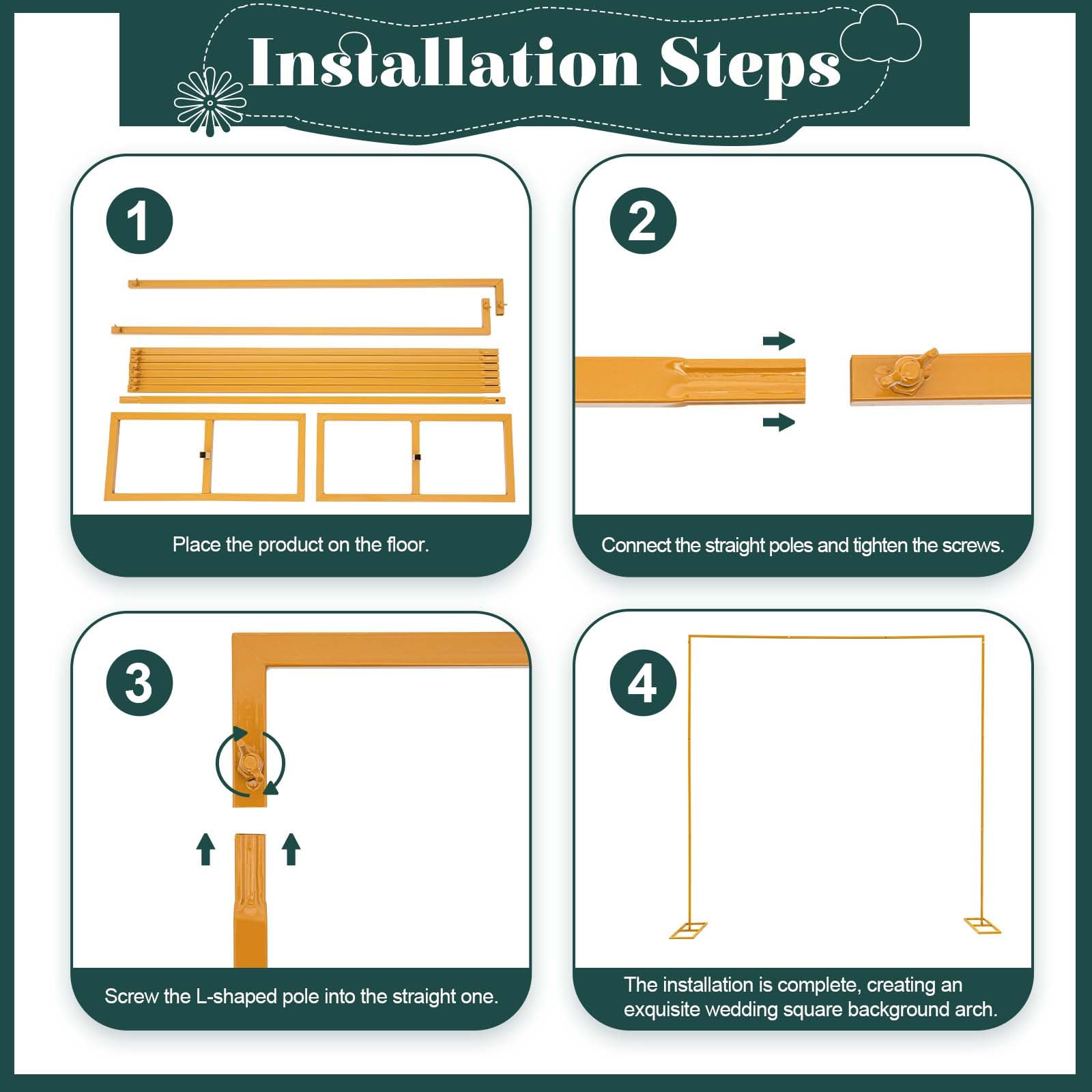 Installation Steps

1

Place the product on the floor.

2

Connect the straight poles and tighten the screws.

3

Screw the L-shaped pole into the straight one.

4

The installation is complete, creating an exquisite wedding square background arch.