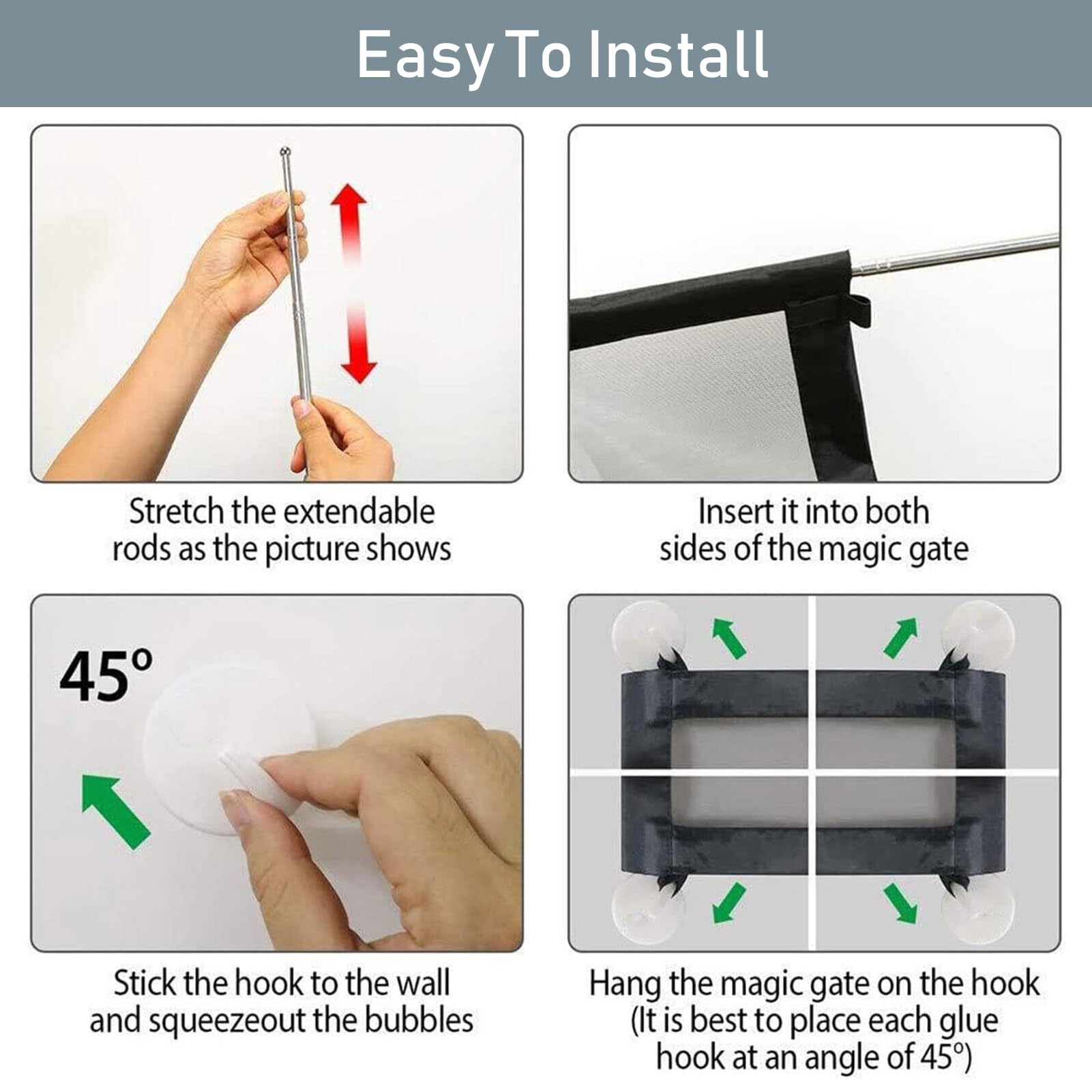 Easy To Install

Stretch the extendable rods as the picture shows

Insert it into both sides of the magic gate

45°

Stick the hook to the wall and squeezeout the bubbles

Hang the magic gate on the hook (It is best to place each glue hook at an angle of 45°)