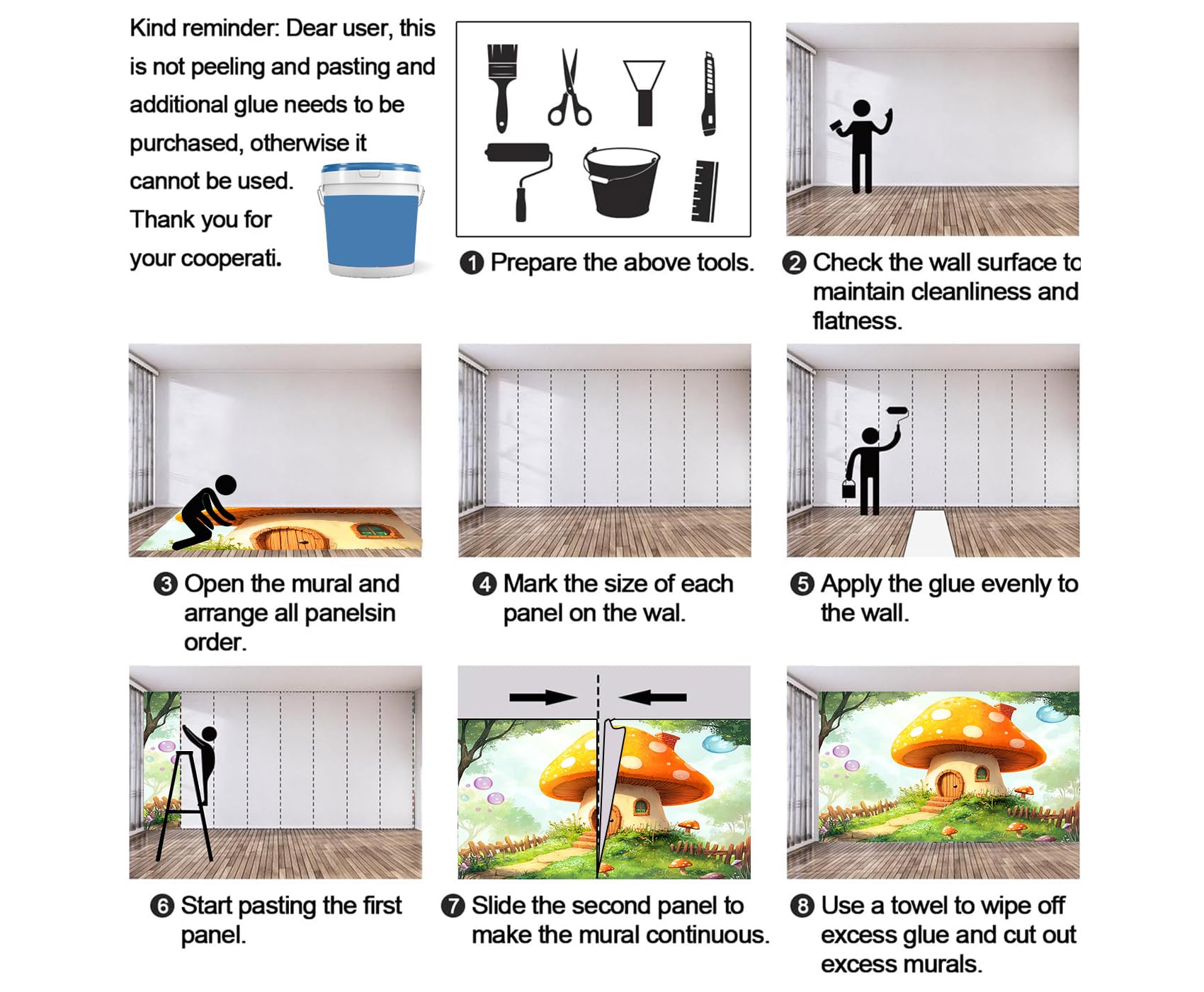 Kind reminder: Dear user, this is not peeling and pasting and additional glue needs to be purchased, otherwise it cannot be used. Thank you for your cooperati.

❶ Prepare the above tools.

❷ Check the wall surface to maintain cleanliness and flatness.

❸ Open the mural and arrange all panelsin order.

❹ Mark the size of each panel on the wal.

❺ Apply the glue evenly to the wall.

❻ Start pasting the first panel.

❼ Slide the second panel to make the mural continuous.

❽ Use a towel to wipe off excess glue and cut out excess murals.