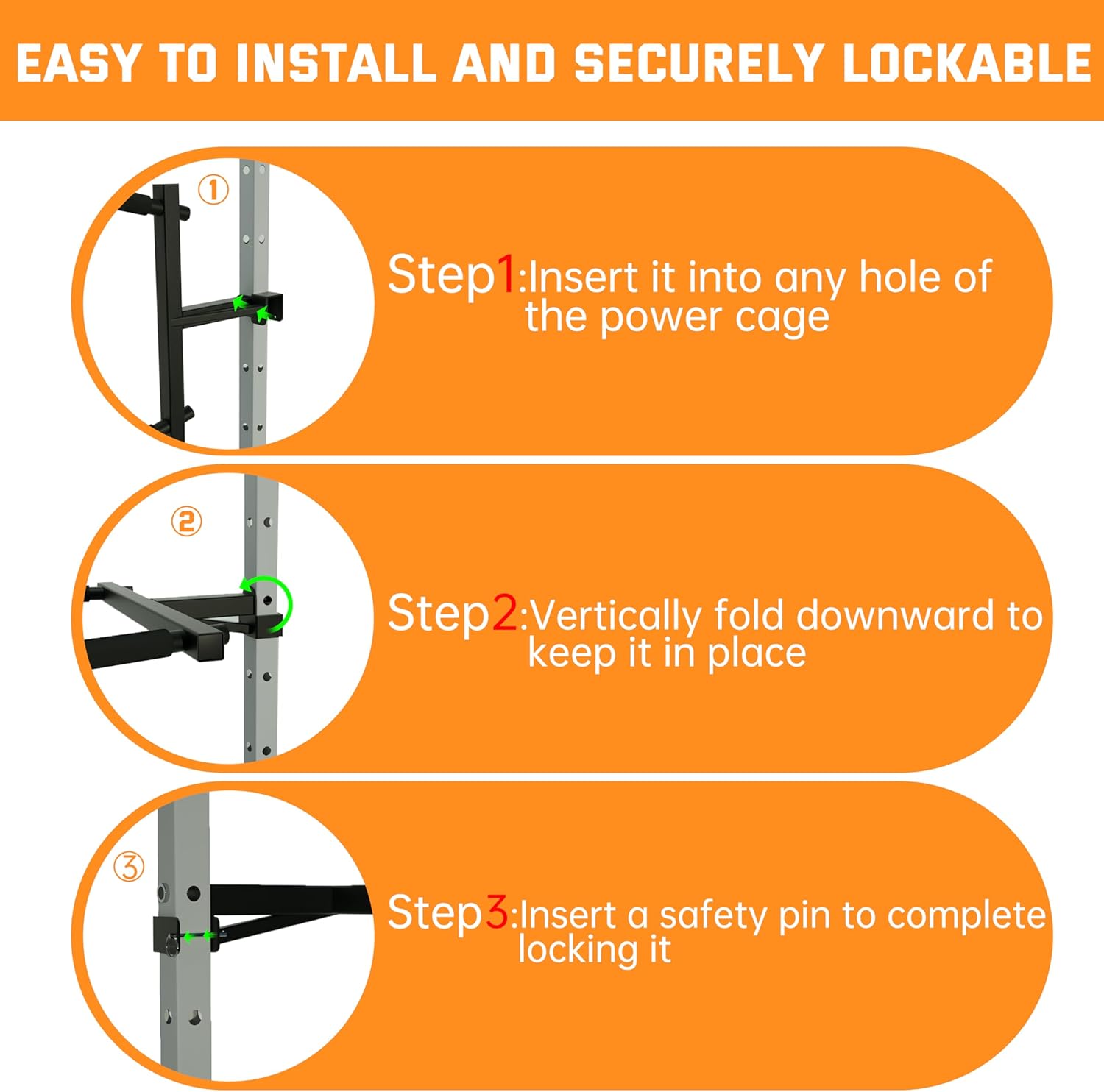 EASY TO INSTALL AND SECURELY LOCKABLE

①

Step1:Insert it into any hole of the power cage

②

Step2:Vertically fold downward to keep it in place

③

Step3:Insert a safety pin to complete locking it