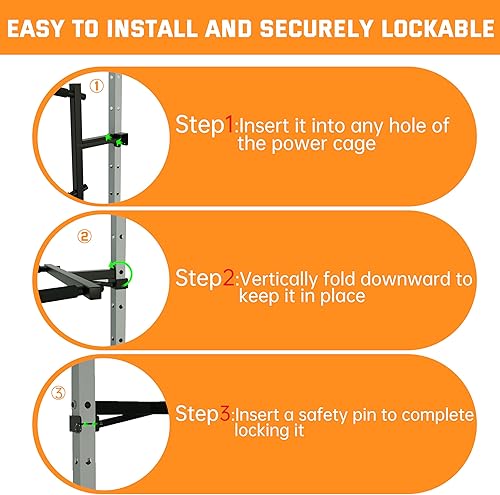 EASY TO INSTALL AND SECURELY LOCKABLE

①

Step1:Insert it into any hole of the power cage

②

Step2:Vertically fold downward to keep it in place

③

Step3:Insert a safety pin to complete locking it