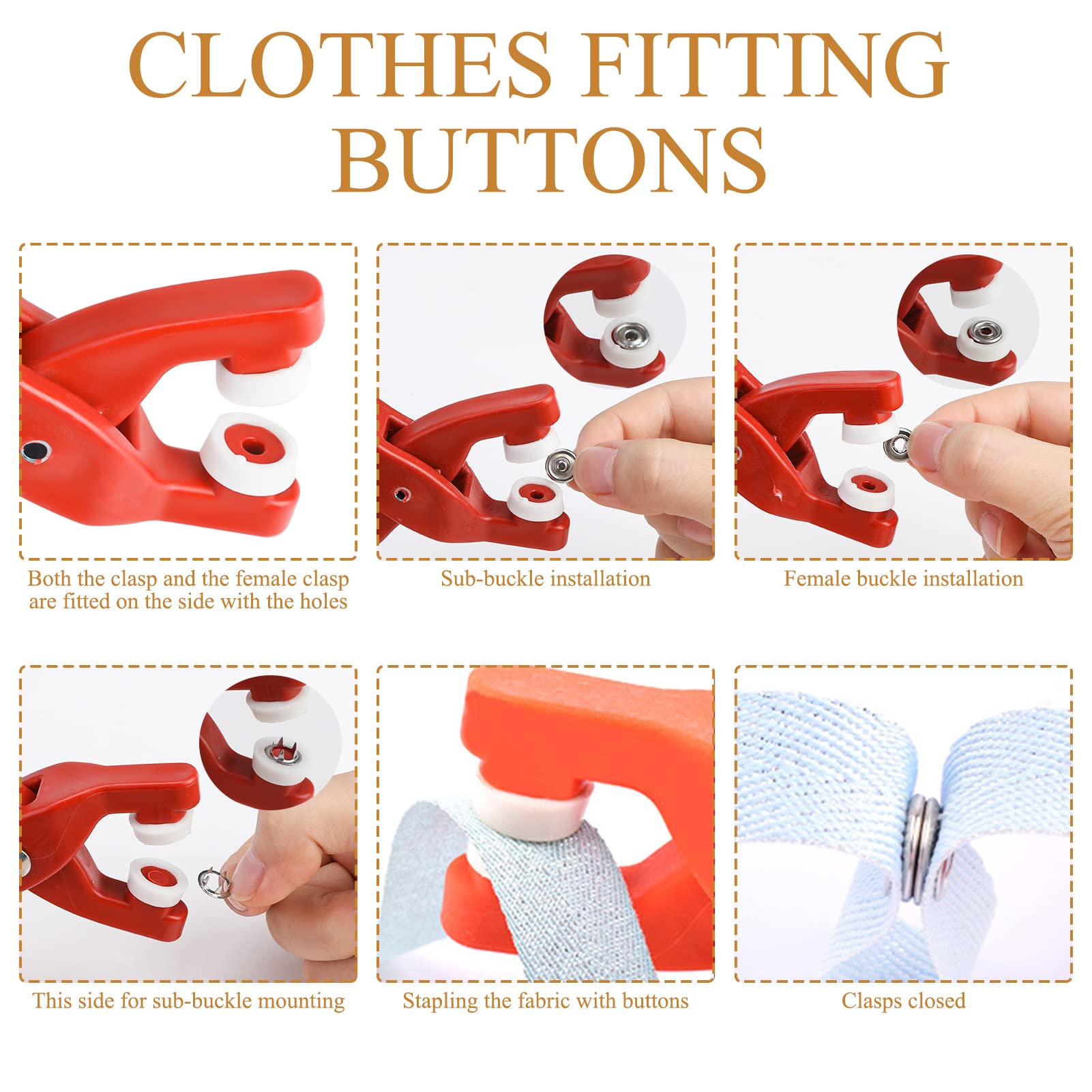 CLOTHES FITTING BUTTONS

Both the clasp and the female clasp are fitted on the side with the holes

Sub-buckle installation

Female buckle installation

This side for sub-buckle mounting

Stapling the fabric with buttons

Clasps closed