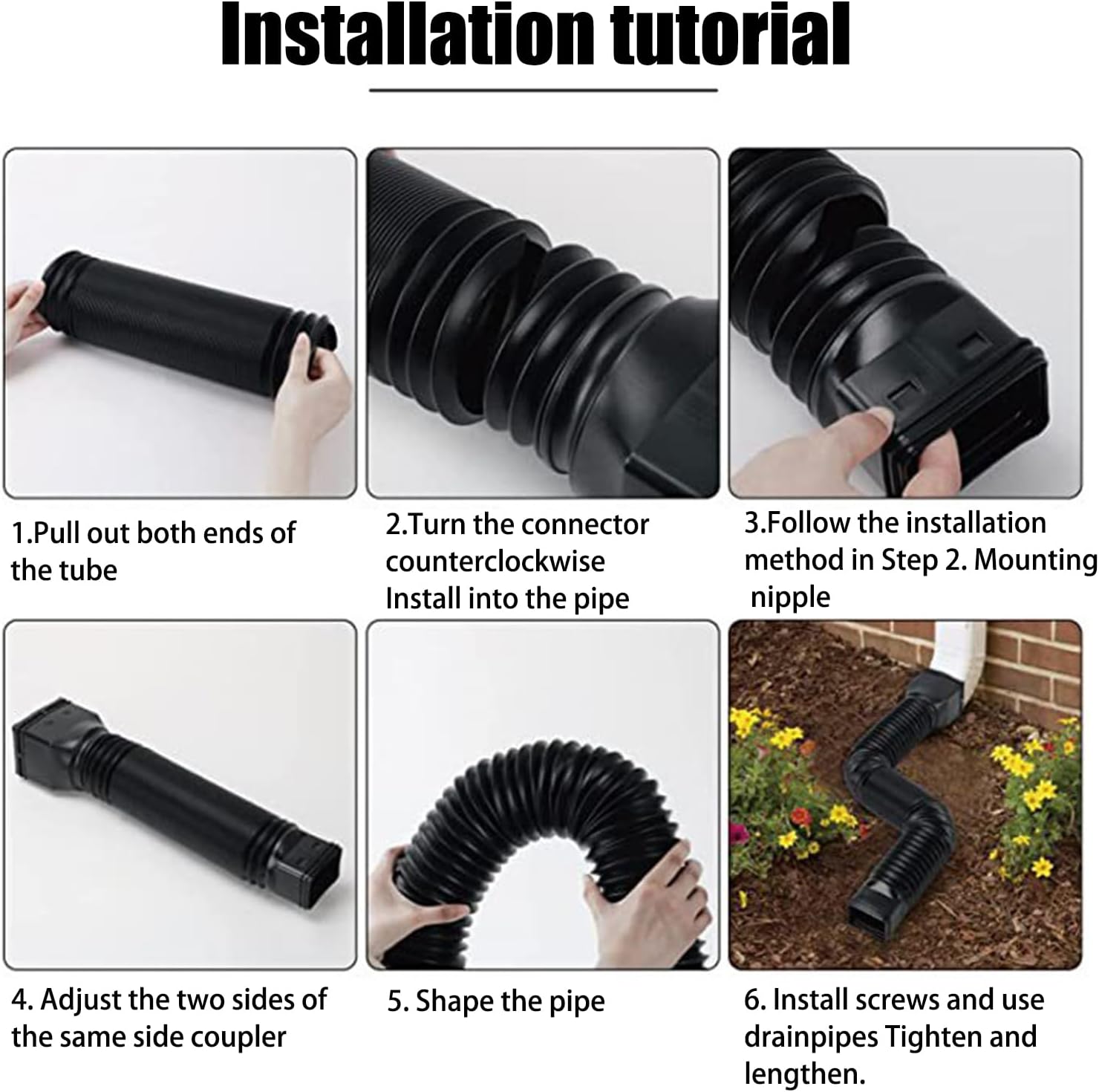 Installation tutorial

1.Pull out both ends of the tube

2.Turn the connector counterclockwise Install into the pipe

3.Follow the installation method in Step 2. Mounting nipple

4. Adjust the two sides of the same side coupler

5. Shape the pipe

6. Install screws and use drainpipes Tighten and lengthen.