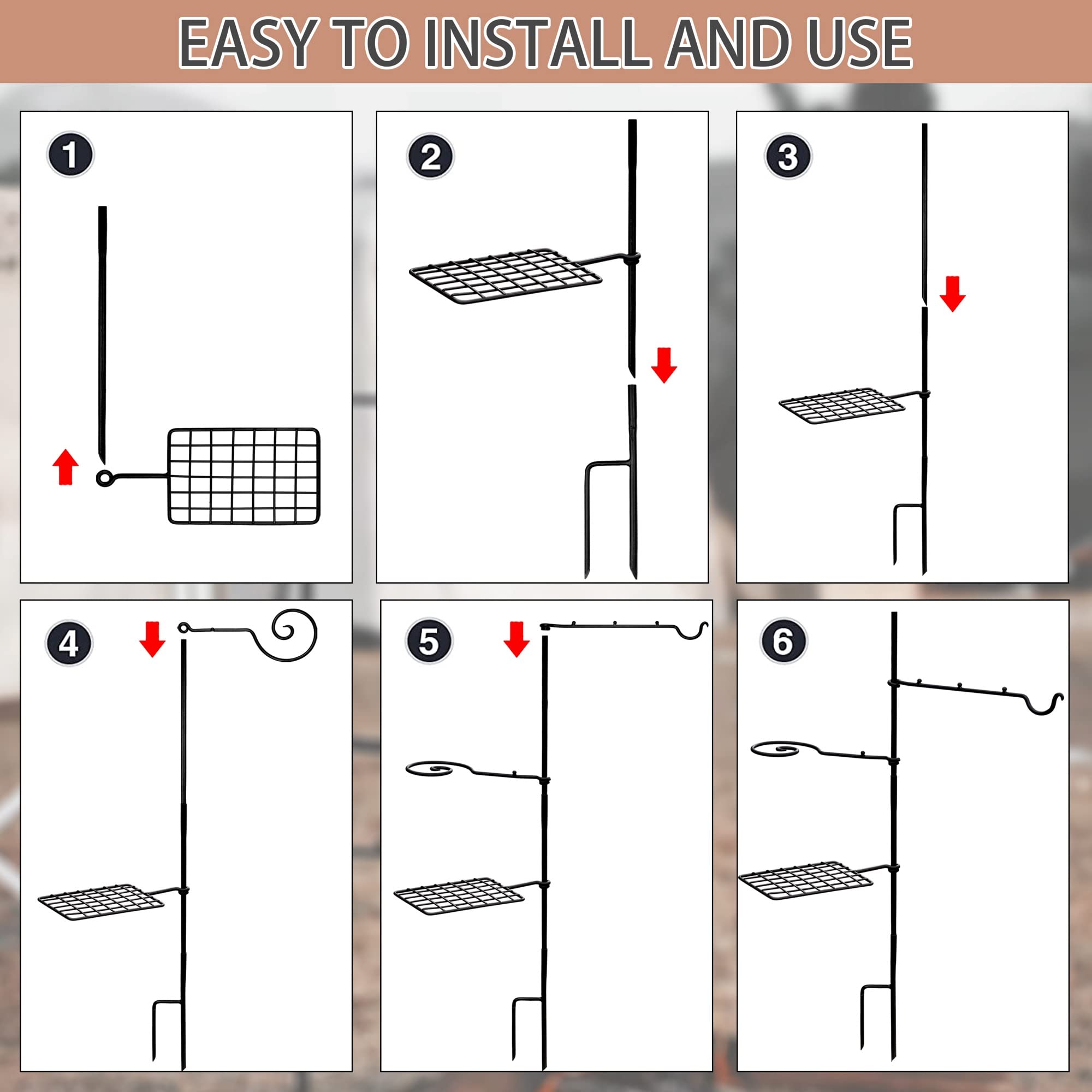 EASY TO INSTALL AND USE

1

2

3

4

5

6