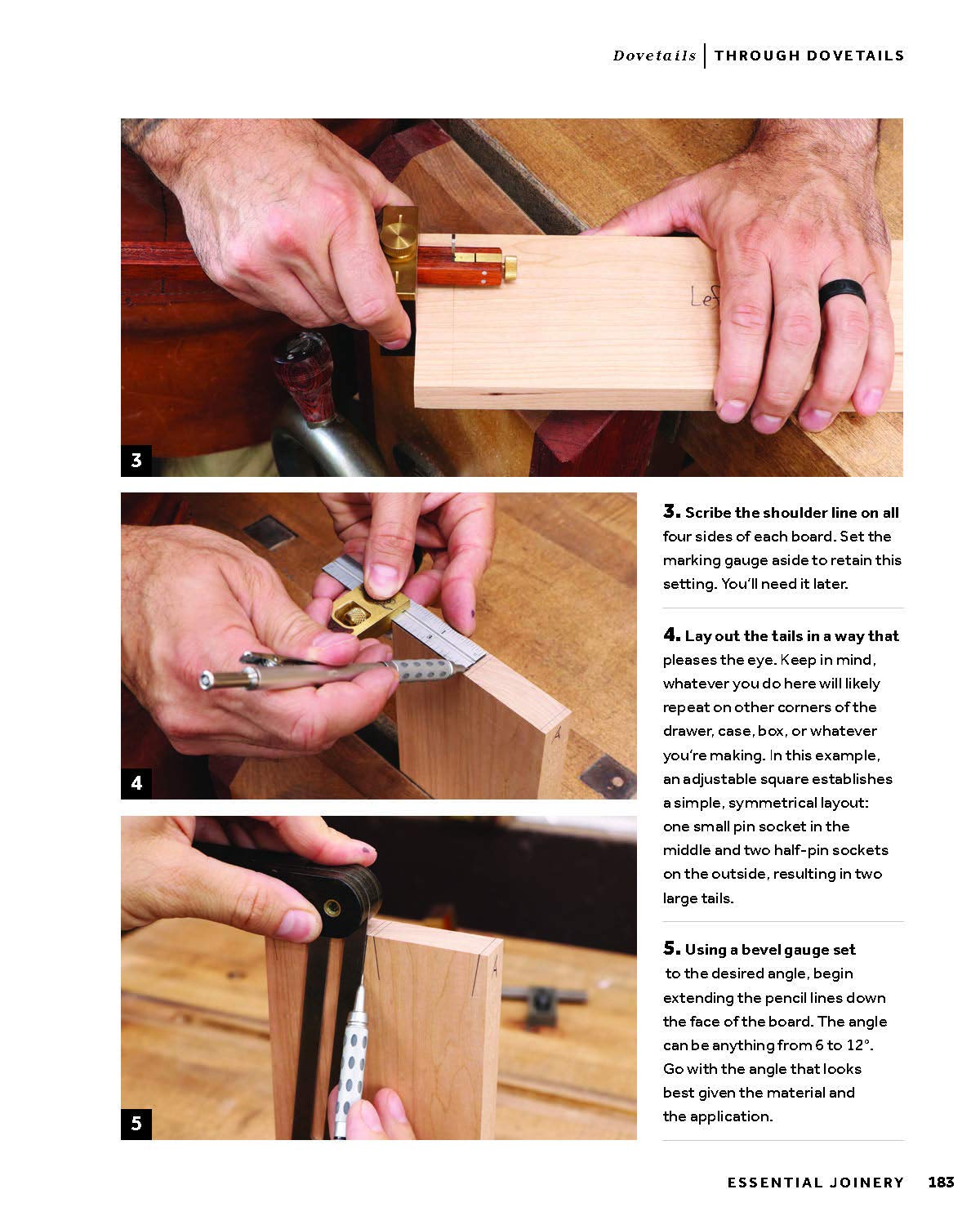 Dovetails | THROUGH DOVETAILS

Lef

3

4

5

3. Scribe the shoulder line on all four sides of each board. Set the marking gauge aside to retain this setting. You'll need it later.

4. Lay out the tails in a way that pleases the eye. Keep in mind, whatever you do here will likely repeat on other corners of the drawer, case, box, or whatever you're making. In this example, an adjustable square establishes a simple, symmetrical layout: one small pin socket in the middle and two half-pin sockets on the outside, resulting in two large tails.

5. Using a bevel gauge set to the desired angle, begin extending the pencil lines down the face of the board. The angle can be anything from 6 to 12°. Go with the angle that looks best given the material and the application.

ESSENTIAL JOINERY 183