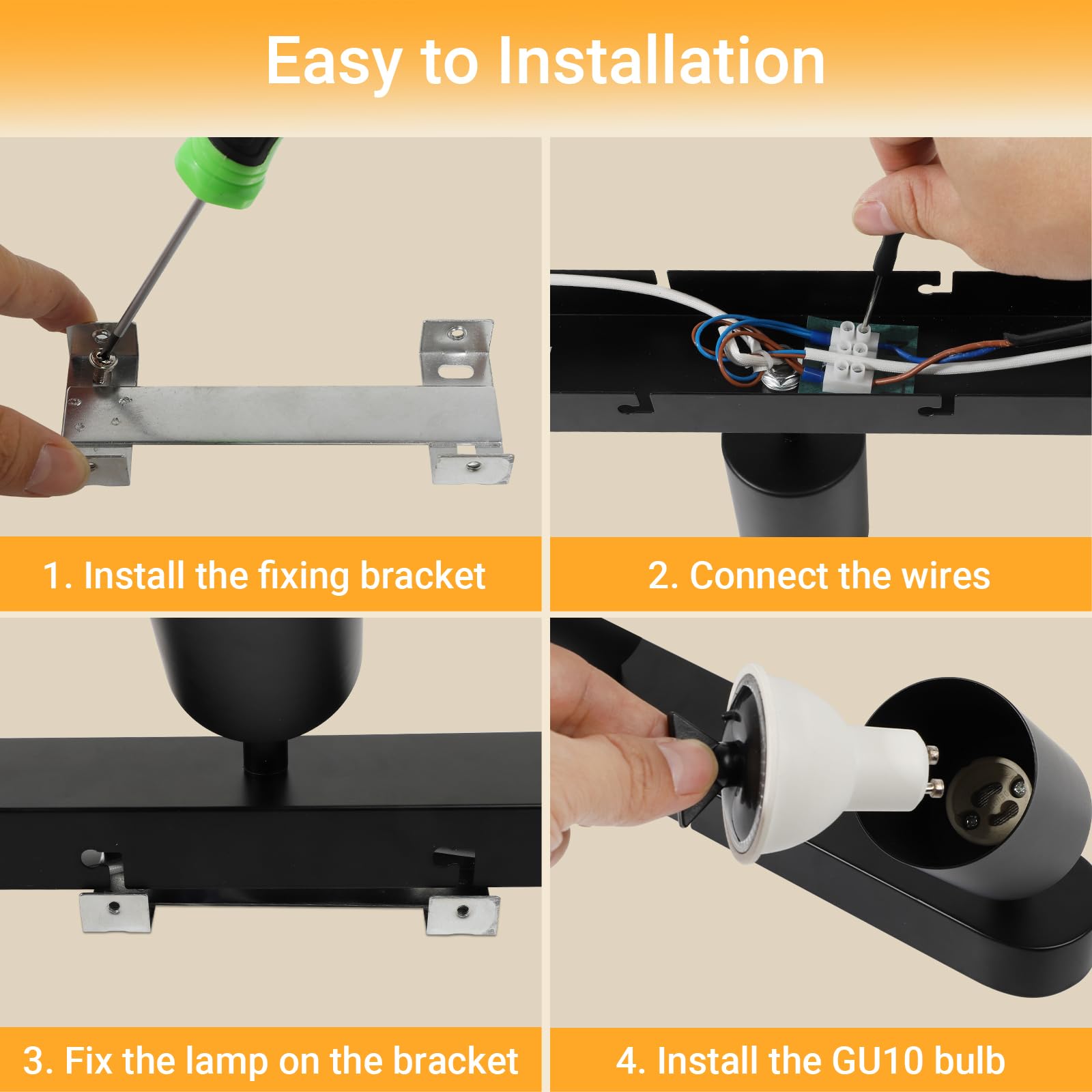 Easy to Installation

1. Install the fixing bracket

2. Connect the wires

3. Fix the lamp on the bracket

4. Install the GU10 bulb