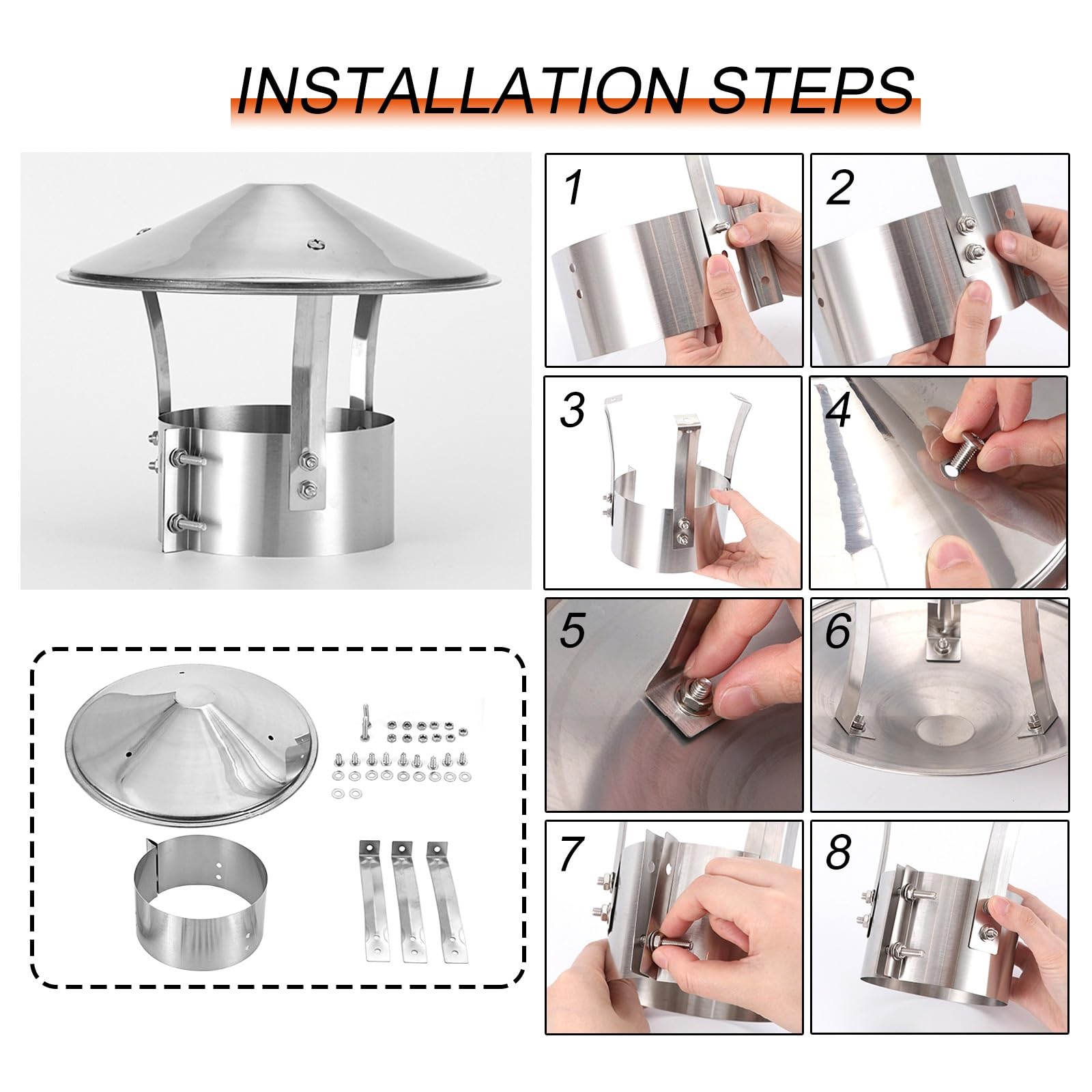 INSTALLATION STEPS

1

2

3

4

5

6

7

8