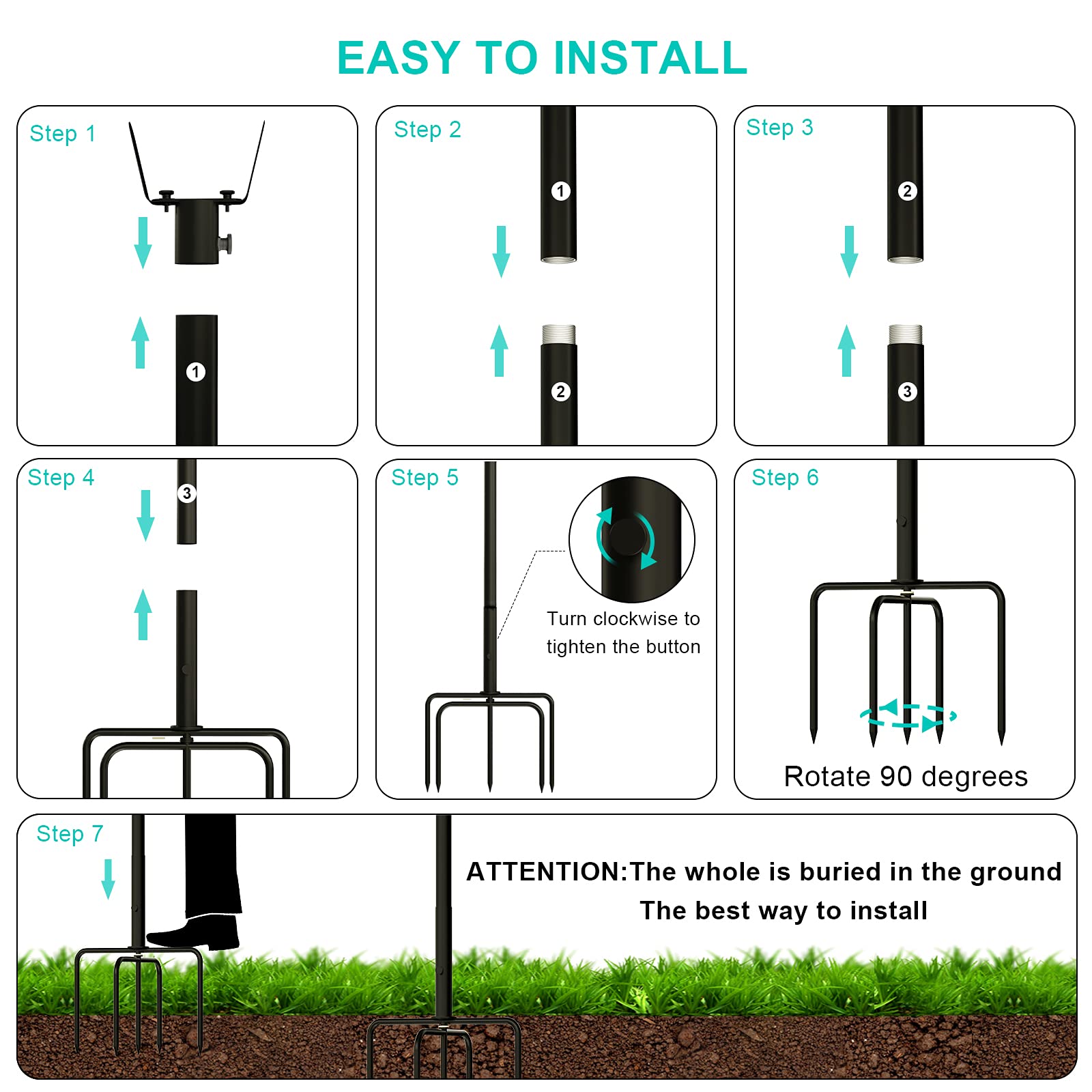 EASY TO INSTALL

Step 1

1

Step 2

1

2

Step 3

2

3

Step 4

3

Step 5

Turn clockwise to tighten the button

Step 6

Rotate 90 degrees

Step 7

ATTENTION:The whole is buried in the ground
The best way to install