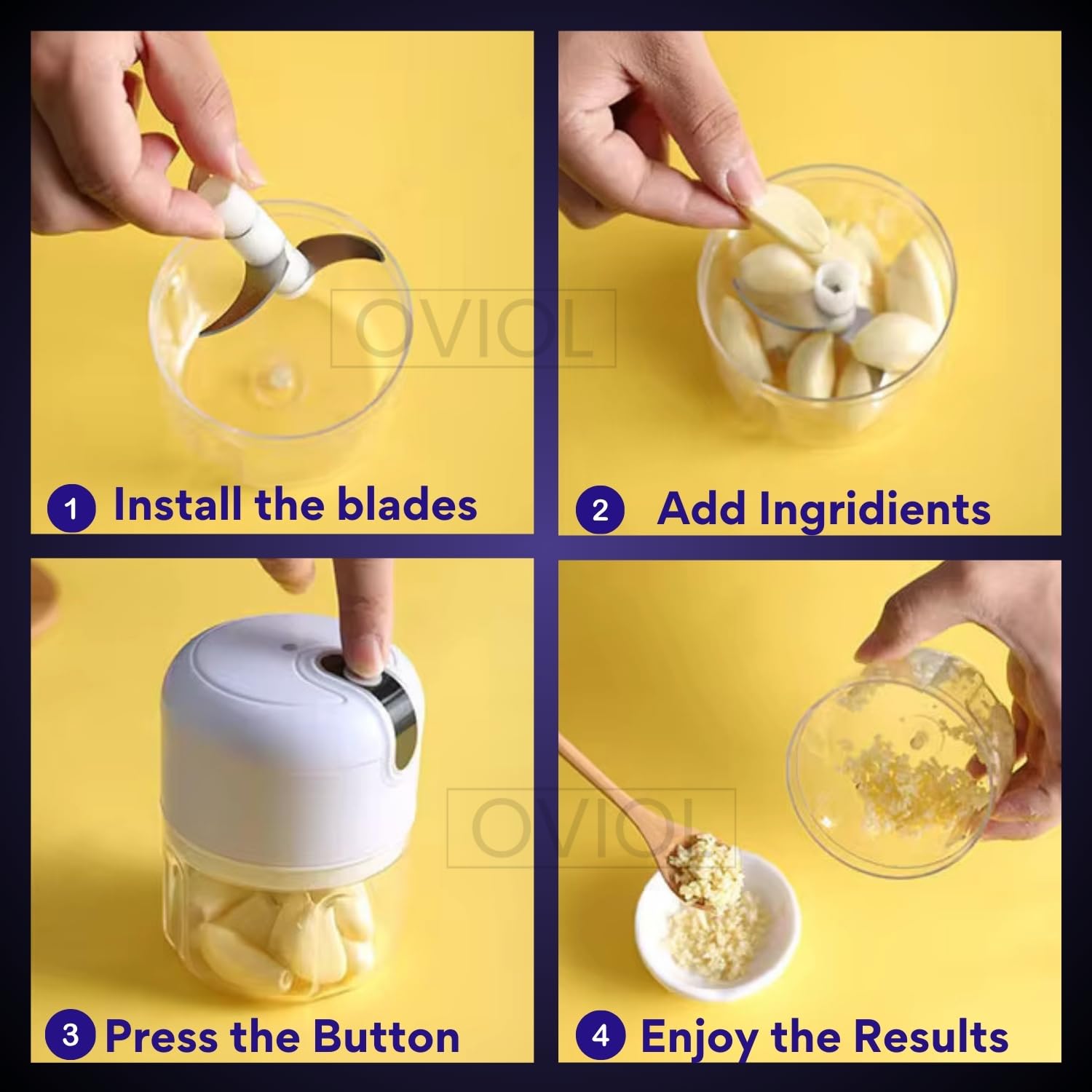 OVIOL

1 Install the blades

2 Add Ingridients

OVIOL

3 Press the Button

4 Enjoy the Results