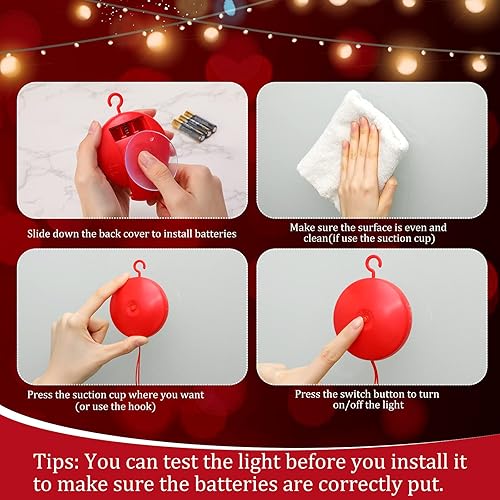 Slide down the back cover to install batteries

Make sure the surface is even and clean(if use the suction cup)

Press the suction cup where you want (or use the hook)

Press the switch button to turn on/off the light

Tips: You can test the light before you install it to make sure the batteries are correctly put.