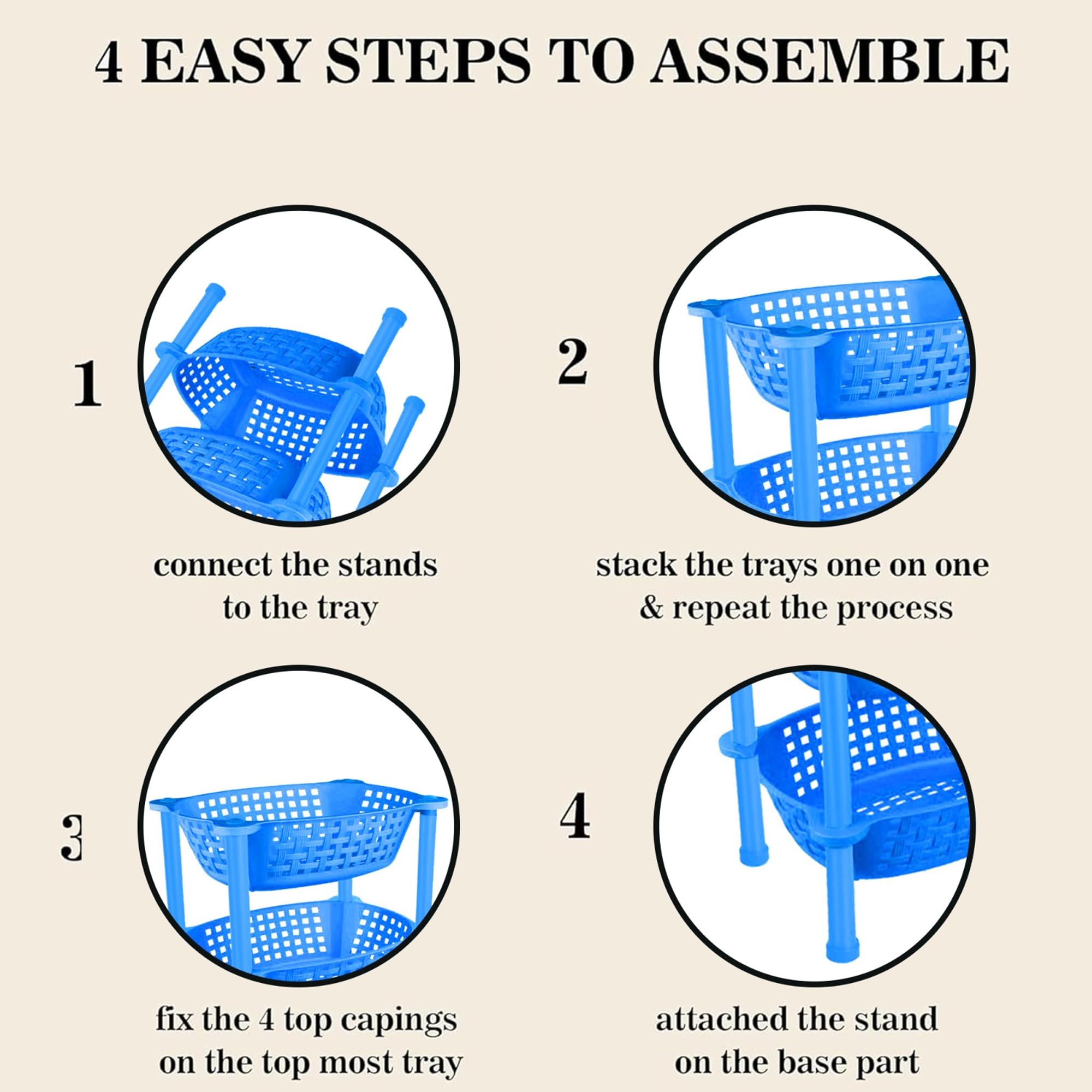 4 EASY STEPS TO ASSEMBLE

1

connect the stands to the tray

2

stack the trays one on one & repeat the process

3

fix the 4 top capings on the top most tray

4

attached the stand on the base part