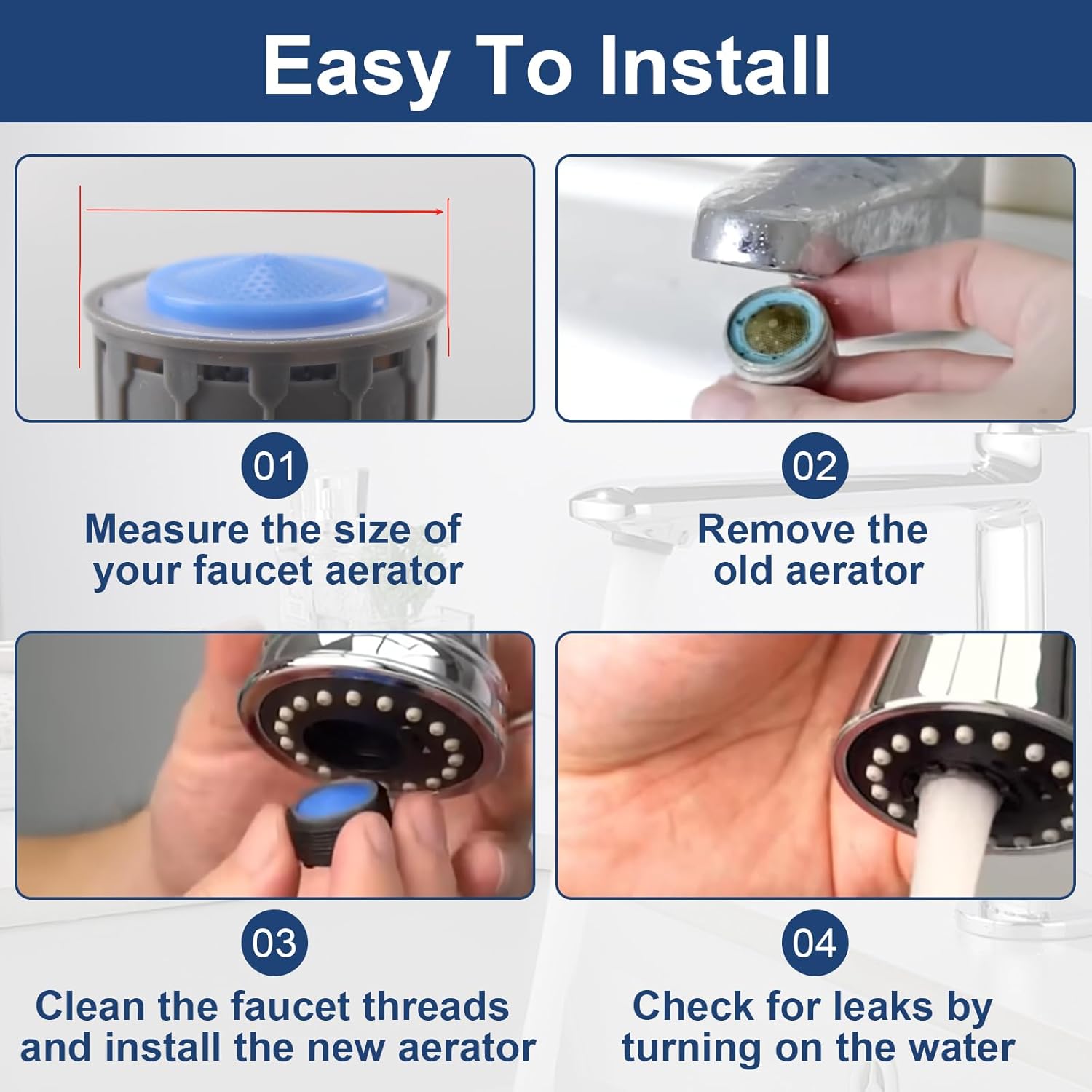 Easy To Install

01

Measure the size of your faucet aerator

02

Remove the old aerator

03

Clean the faucet threads and install the new aerator

04

Check for leaks by turning on the water