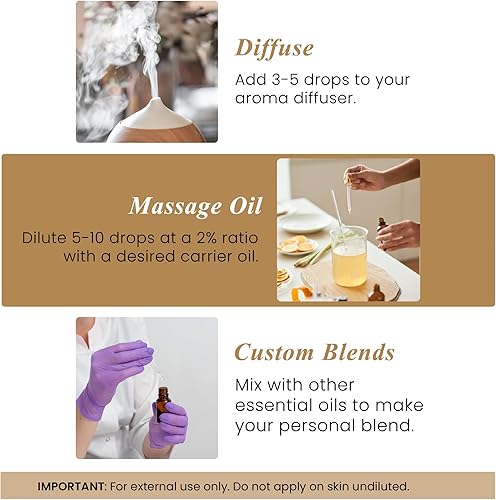 Diffuse

Add 3-5 drops to your aroma diffuser.

Massage Oil

Dilute 5-10 drops at a 2% ratio with a desired carrier oil.

Custom Blends

Mix with other essential oils to make your personal blend.

IMPORTANT: For external use only. Do not apply on skin undiluted.