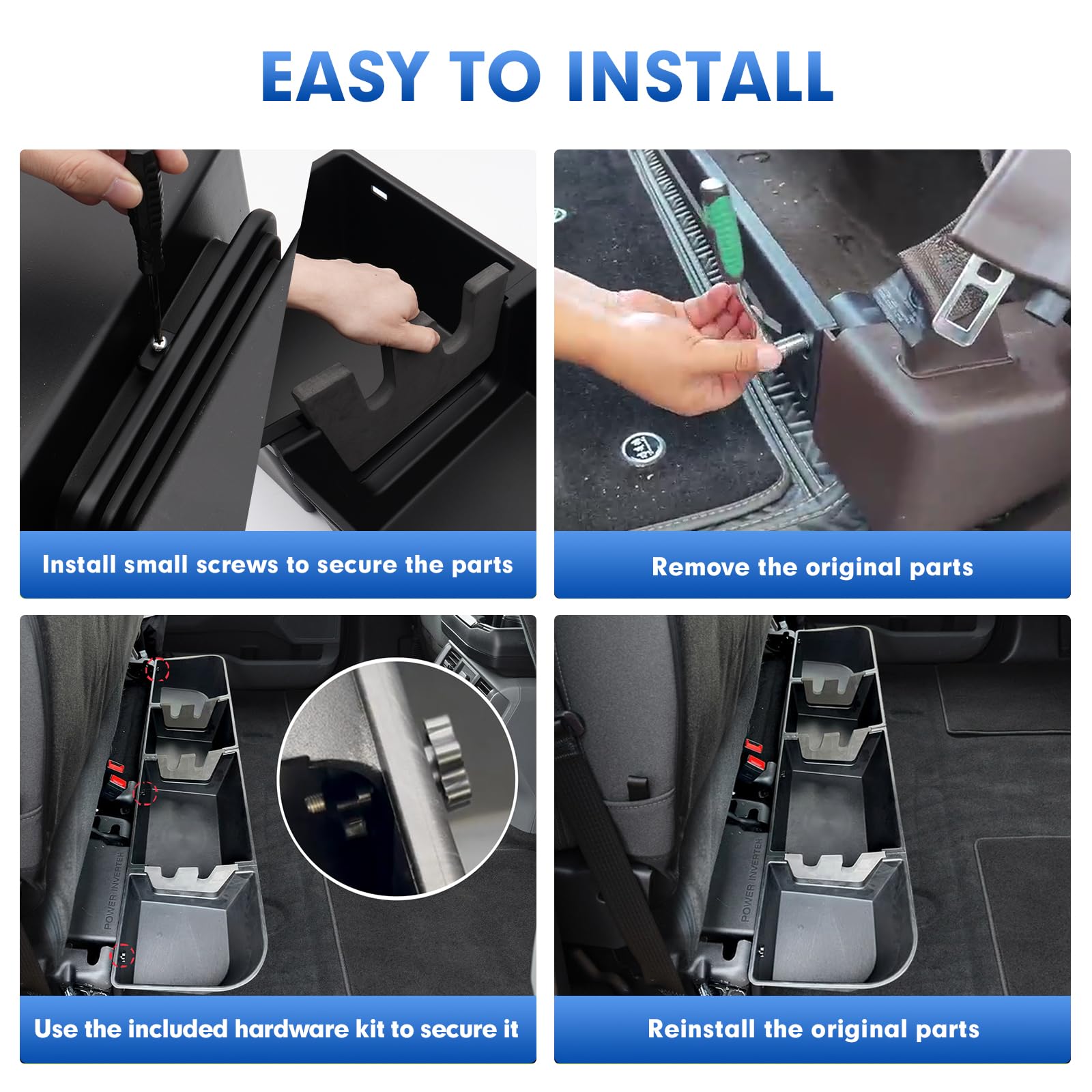 EASY TO INSTALL

Install small screws to secure the parts

Remove the original parts

POWER INVERTER

Use the included hardware kit to secure it

POWER INVERTER

Reinstall the original parts